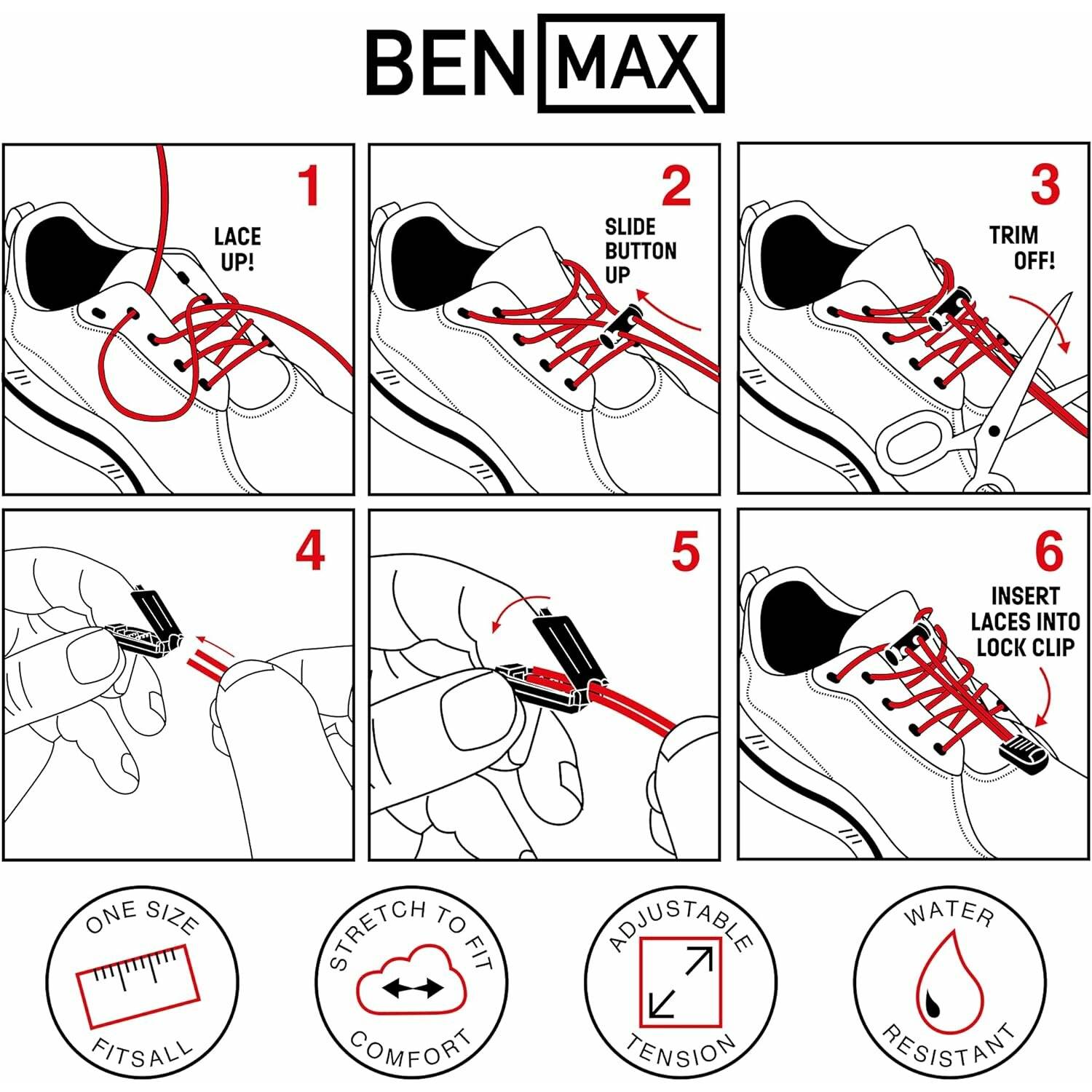 BEN MAX

1
LACE UP!

2
SLIDE BUTTON UP

3
TRIM OFF!

4

5

6
INSERT LACES INTO LOCK CLIP

ONE SIZE
FITSALL

STRETCH TO FIT
COMFORT

ADJUSTABLE
TENSION

WATER
RESISTANT