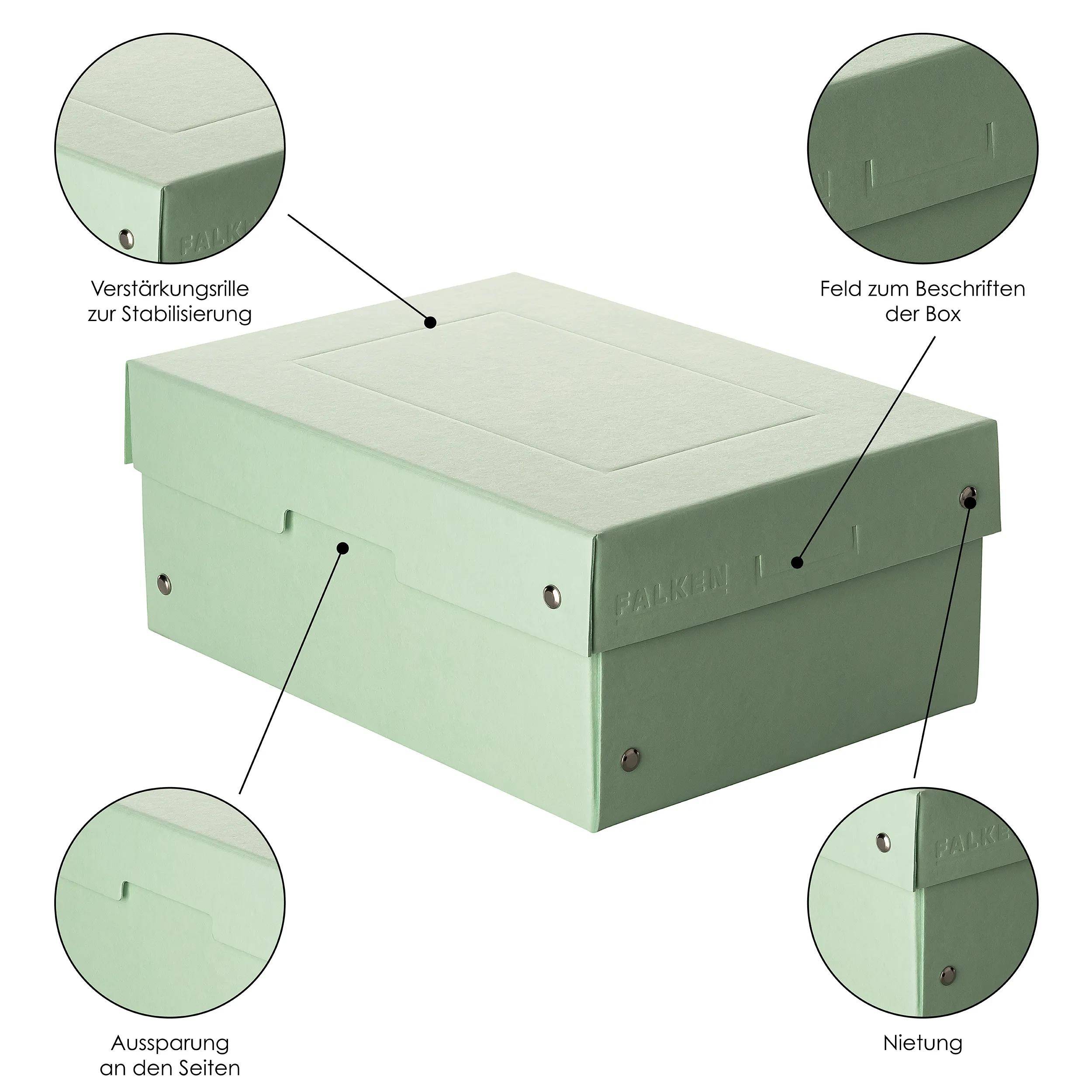 FALKEN

Verstärkungsrille zur Stabilisierung

Feld zum Beschriften der Box

FALKEN

FALKEN

Aussparung an den Seiten

Nietung