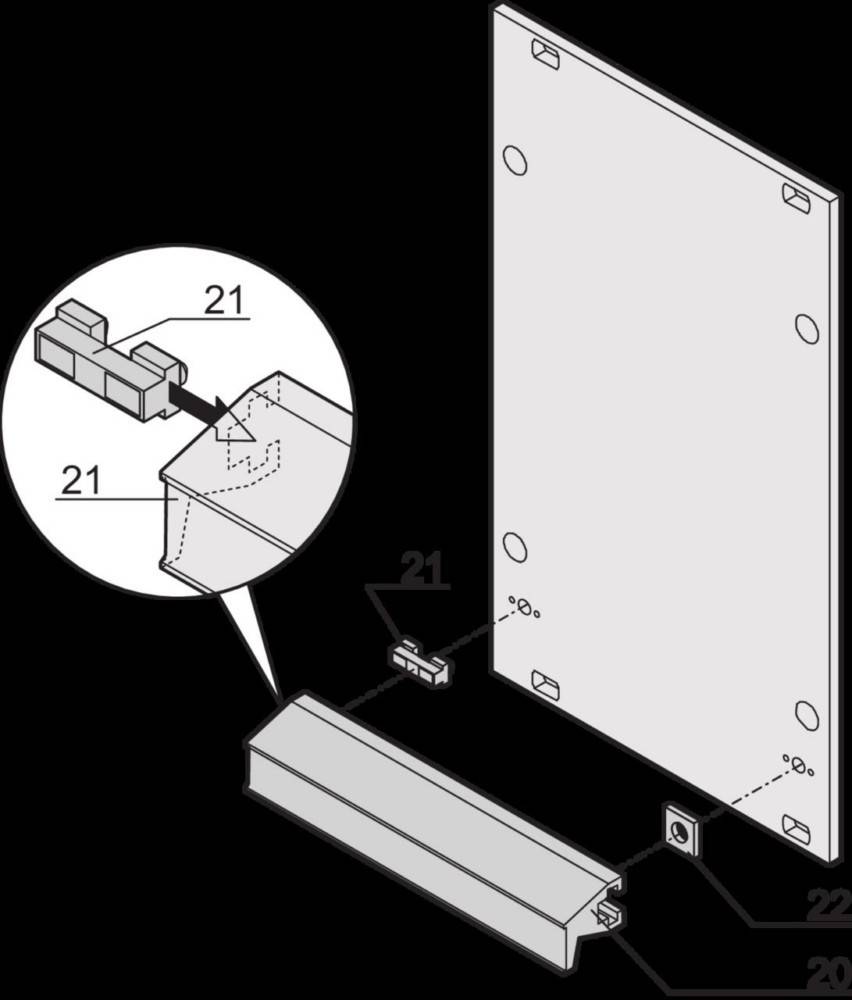 21
21
21
22
20