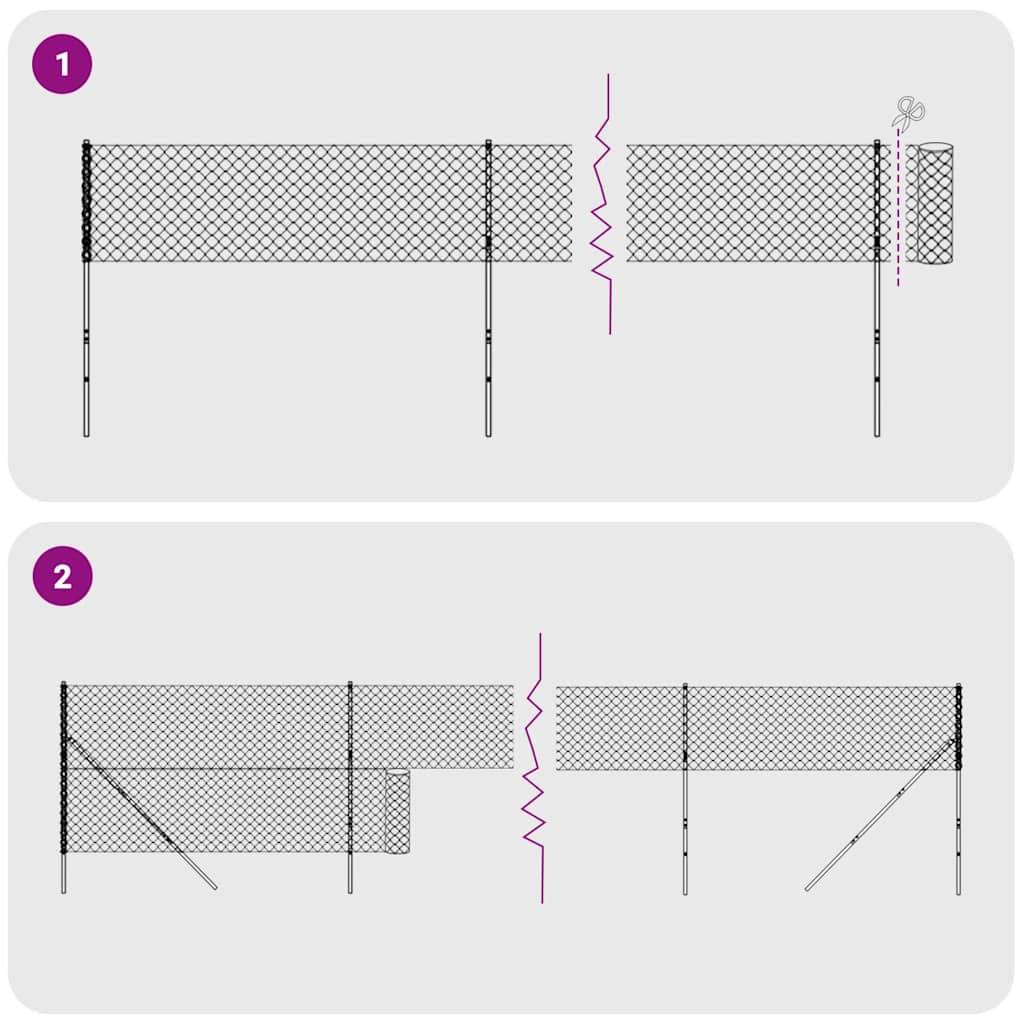 1

2