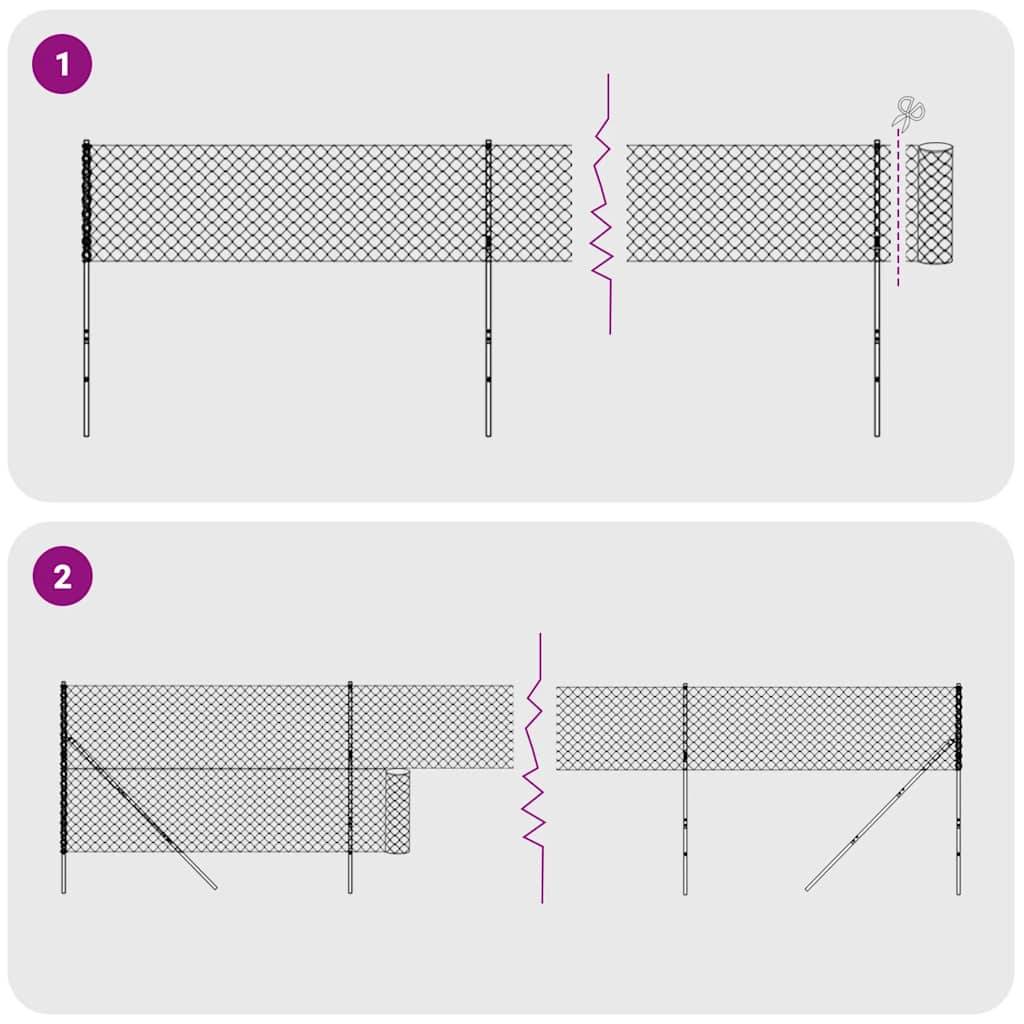 1

2