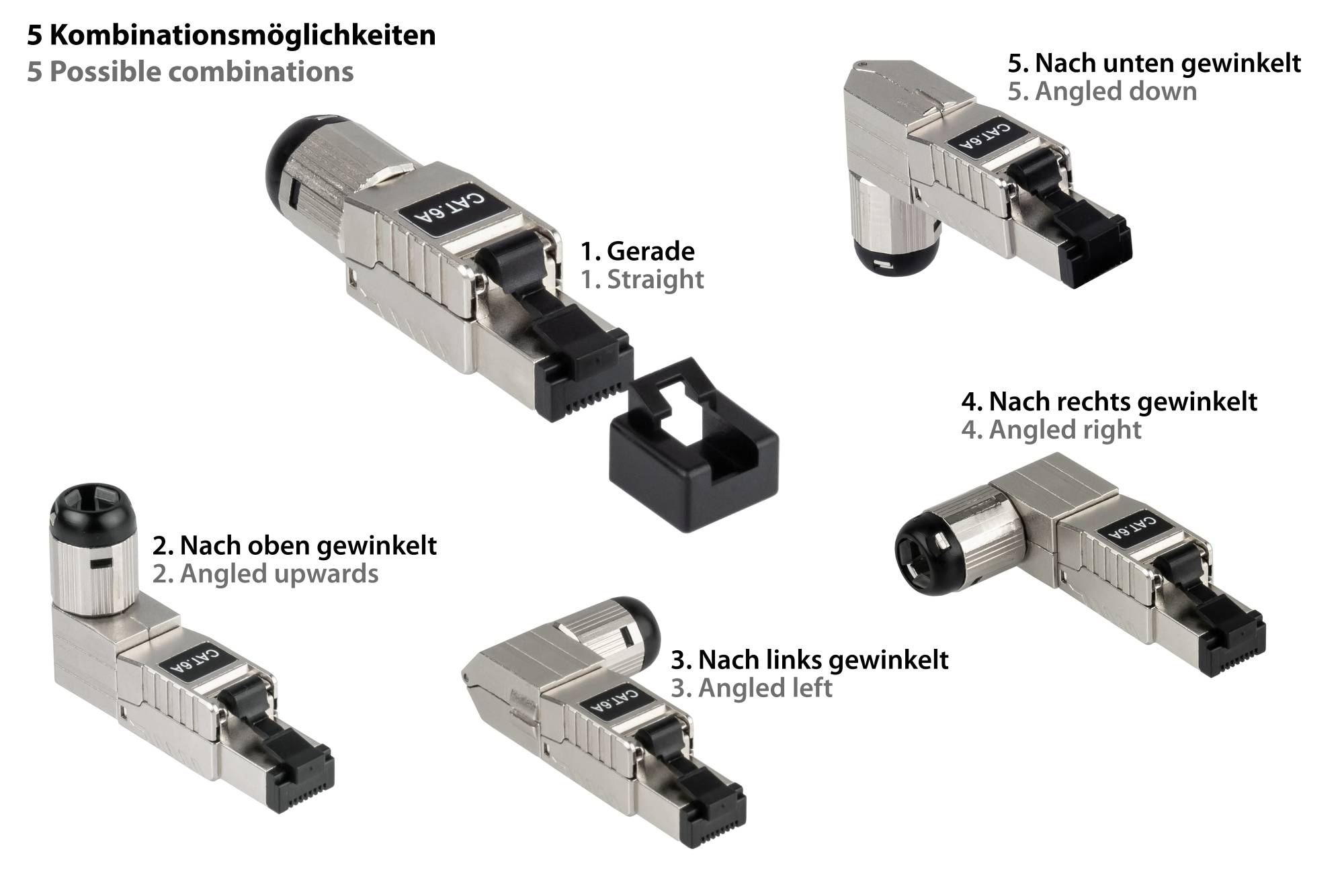 5 Kombinationsmöglichkeiten
5 Possible combinations

5. Nach unten gewinkelt
5. Angled down

CAT.6A

CAT.6A

1. Gerade
1. Straight

4. Nach rechts gewinkelt
4. Angled right

CAT.6A

2. Nach oben gewinkelt
2. Angled upwards

CAT.6A

3. Nach links gewinkelt
3. Angled left

CAT.6A