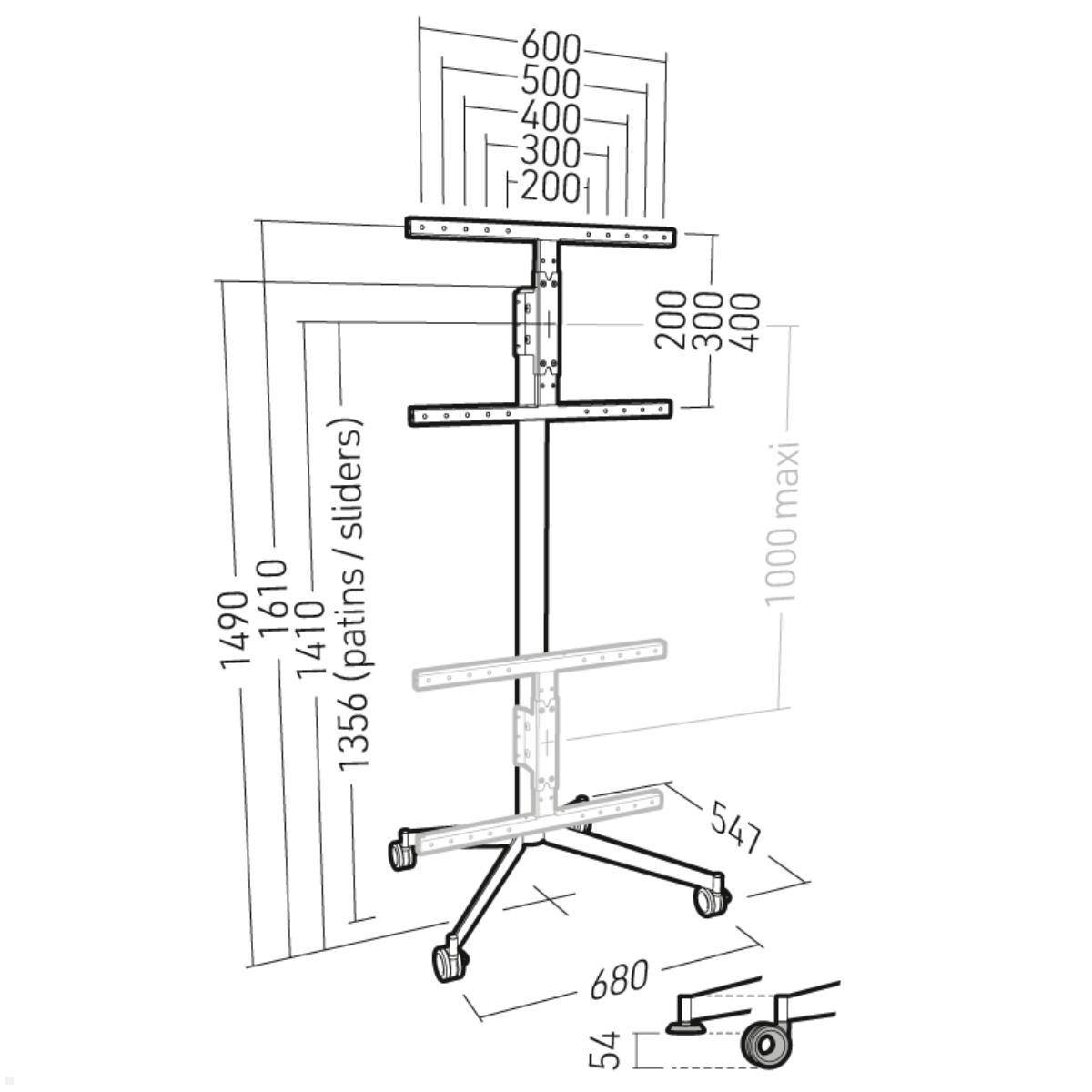 600
500
400
300
200
200
300
400
1000 maxi
1490
1610
1410
1356 (patins / sliders)
547
680
54