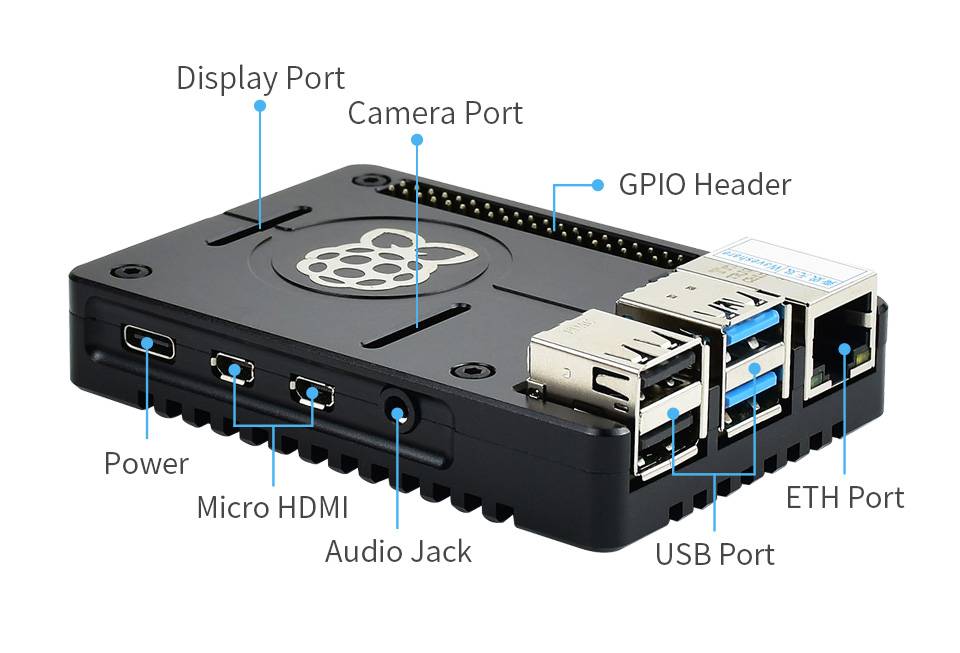 Display Port

Camera Port

GPIO Header

Power

Micro HDMI

Audio Jack

USB Port

ETH Port