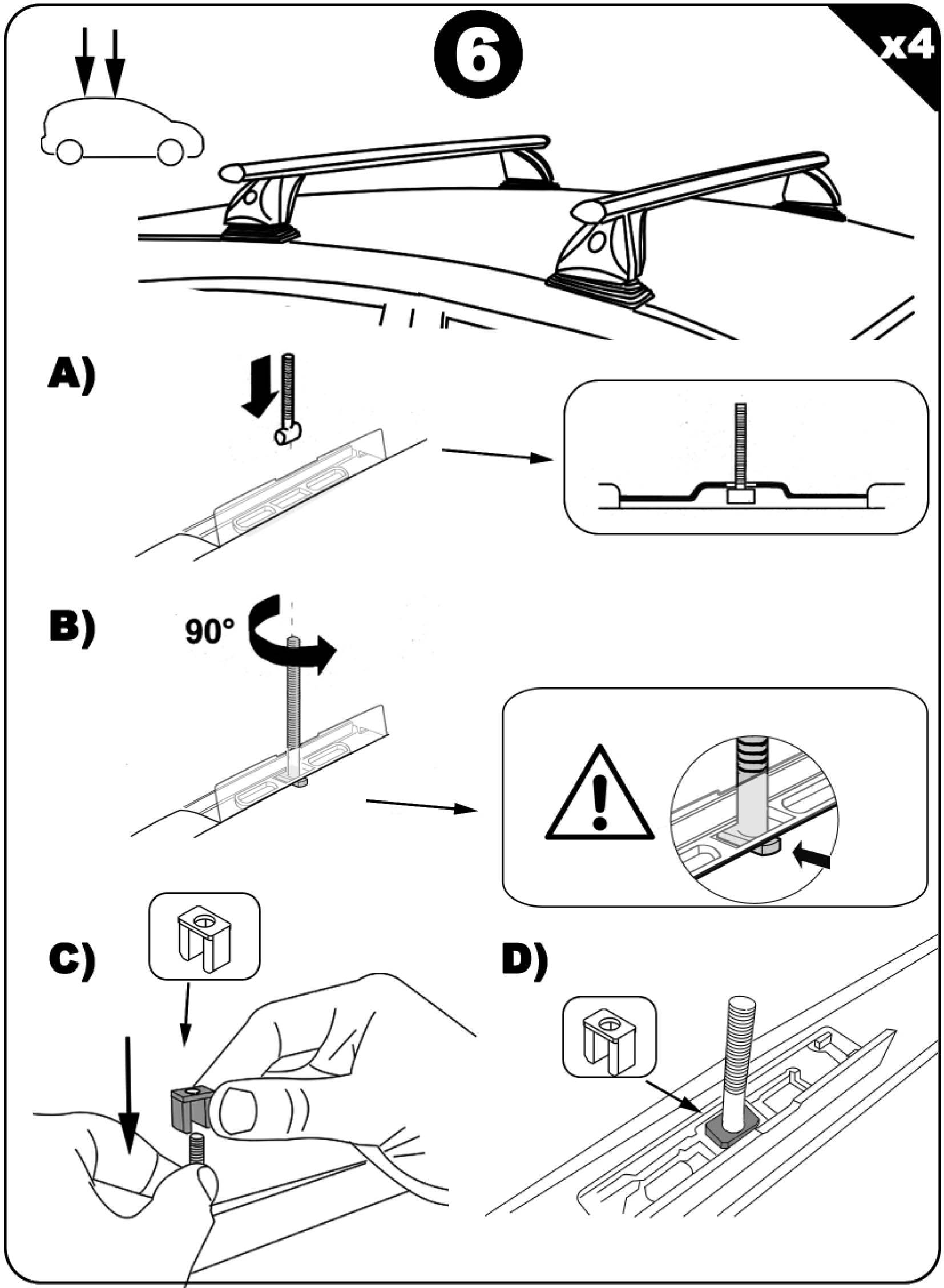 6

x4

A)

B)

90°

C)

D)