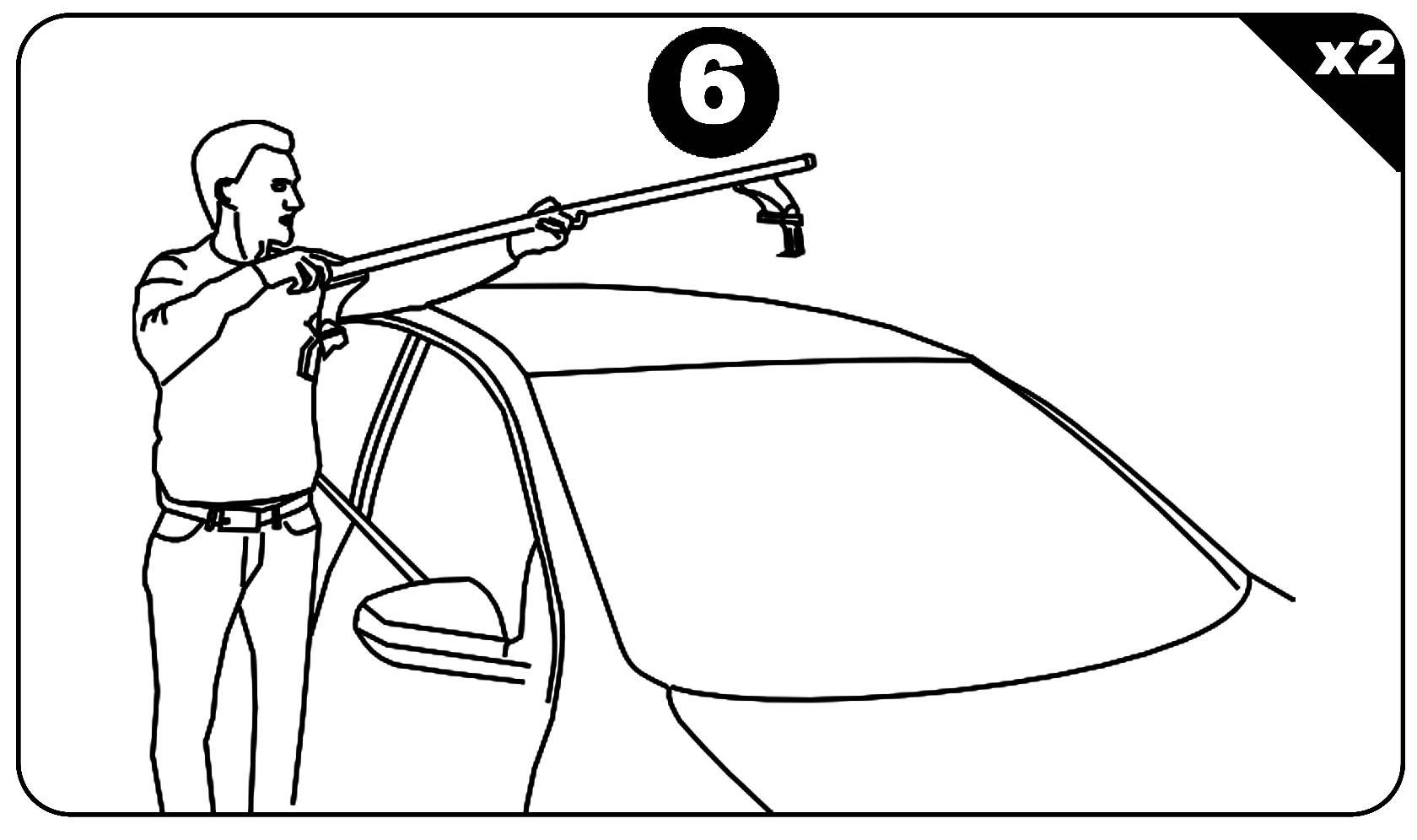 6

x2