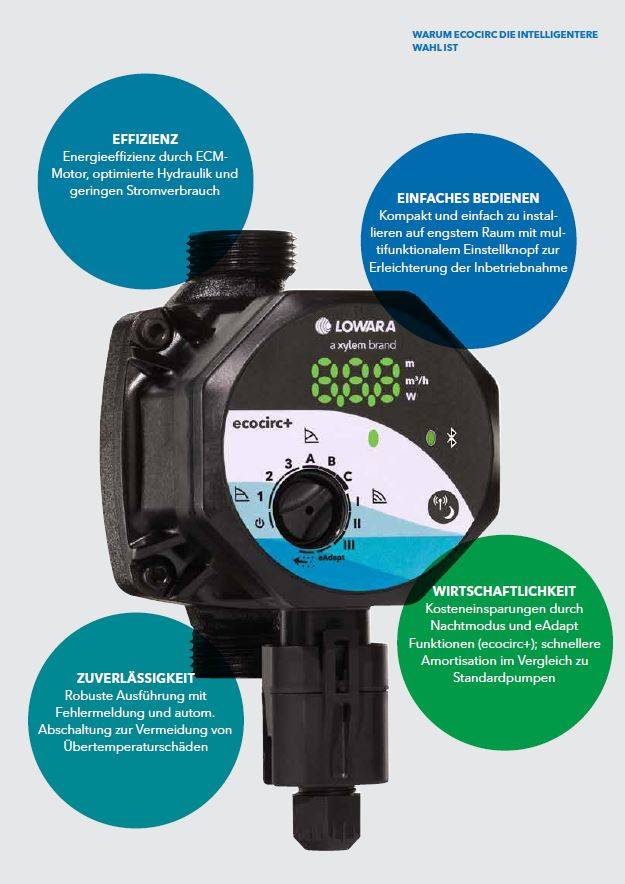 WARUM ECOCIRC DIE INTELLIGENTERE WAHL IST

EFFIZIENZ
Energieeffizienz durch ECM-Motor, optimierte Hydraulik und geringen Stromverbrauch

EINFACHES BEDIENEN
Kompakt und einfach zu installieren auf engstem Raum mit multifunktionalem Einstellknopf zur Erleichterung der Inbetriebnahme

LOWARA
a xylem brand
888
m
m³/h
W
ecocirc+
1
2
3
A
B
C
I
II
III
eAdapt

WIRTSCHAFTLICHKEIT
Kosteneinsparungen durch Nachtmodus und eAdapt Funktionen (ecocirc+); schnellere Amortisation im Vergleich zu Standardpumpen

ZUVERLÄSSIGKEIT
Robuste Ausführung mit Fehlermeldung und autom. Abschaltung zur Vermeidung von Übertemperaturschäden