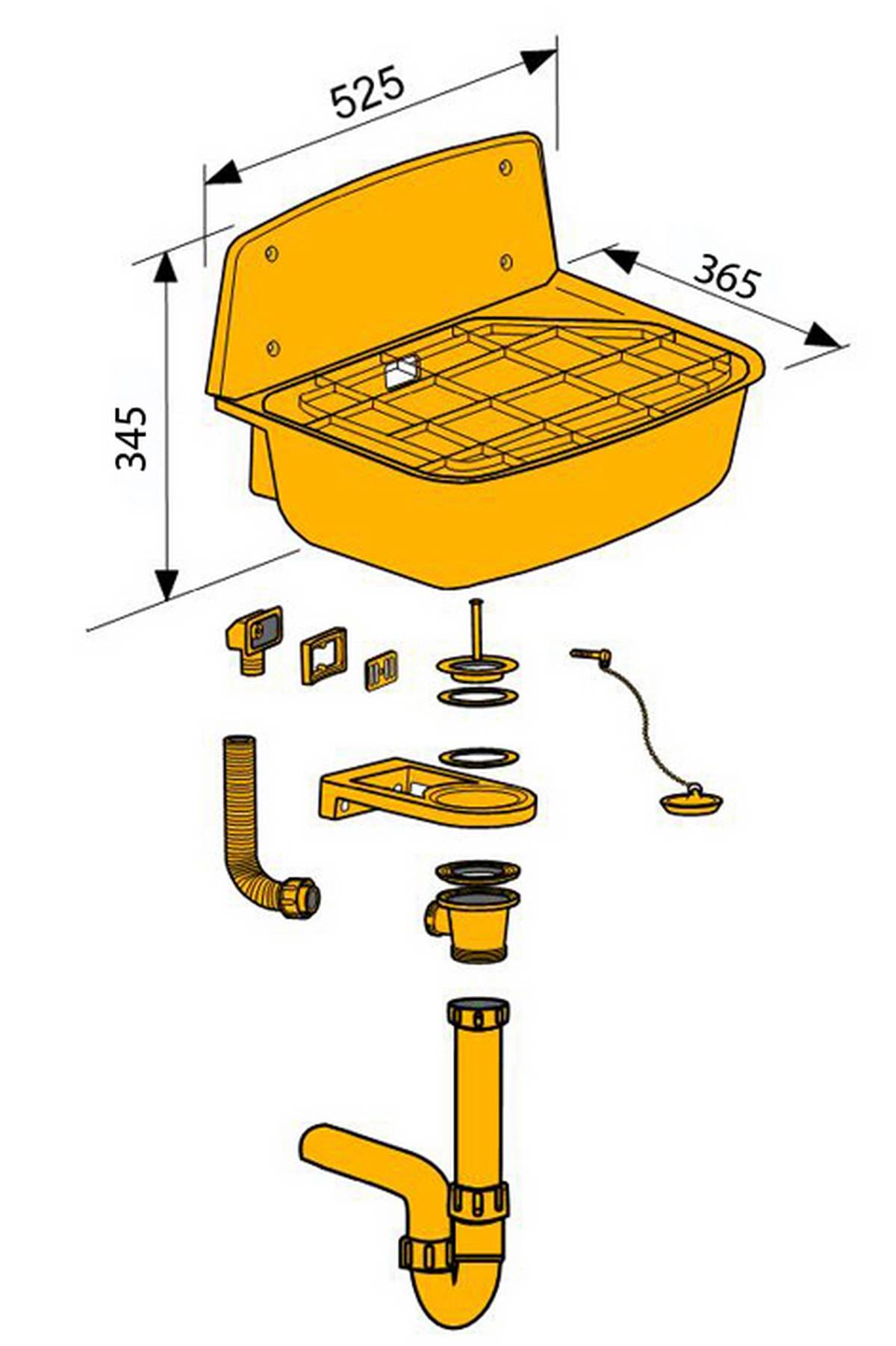 525

365

345