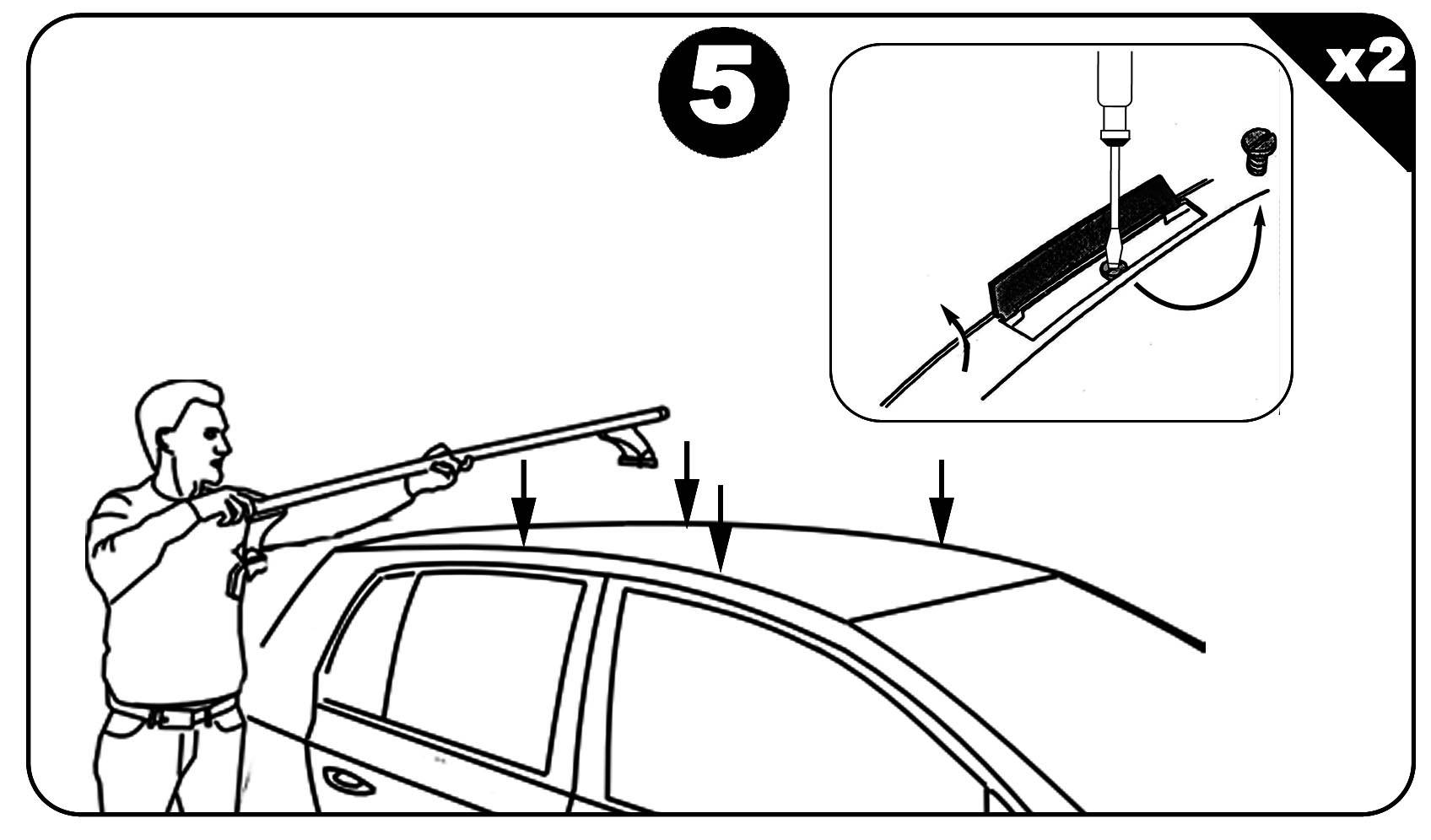 5

x2