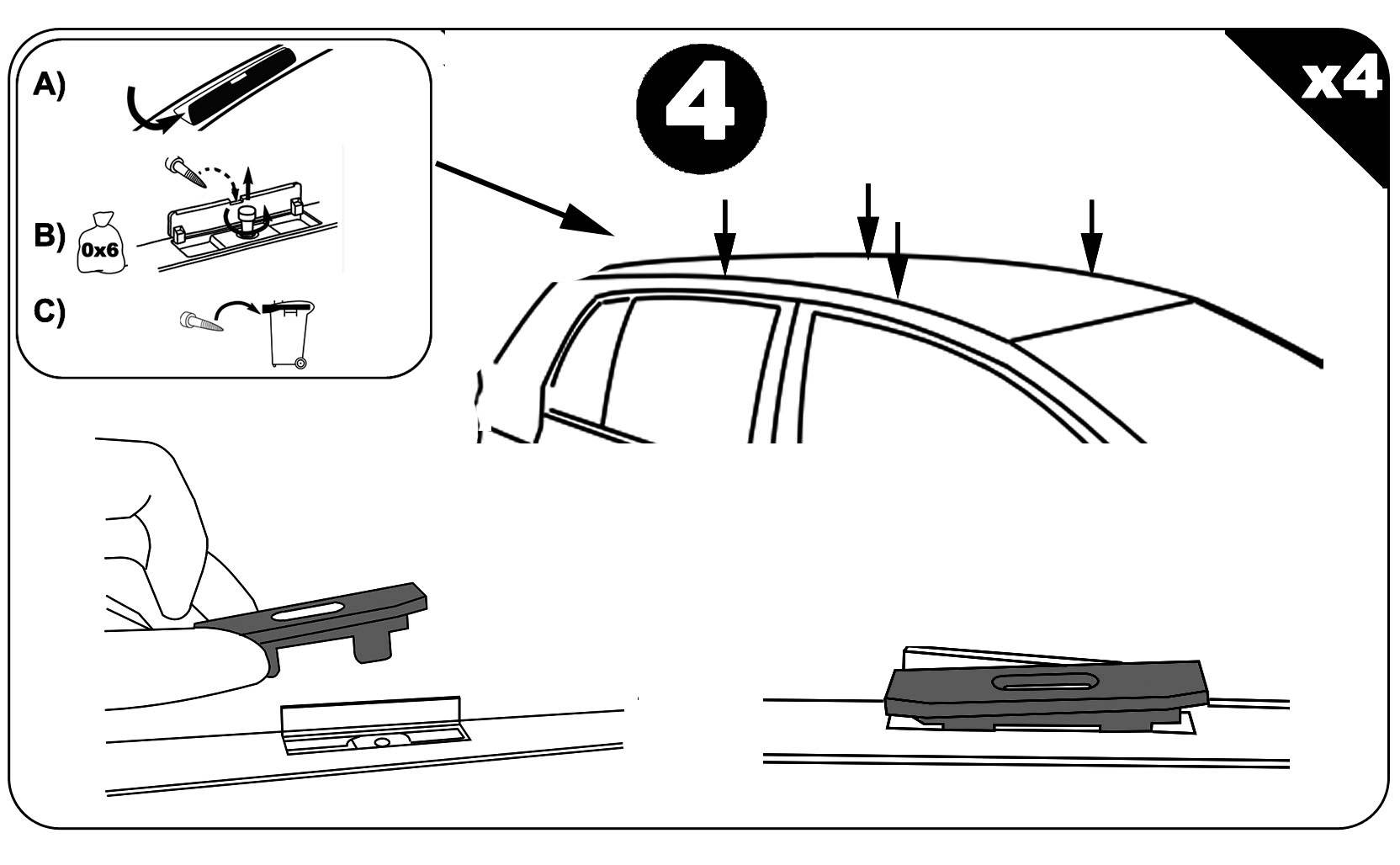 A)

B)
0x6

C)

4

x4