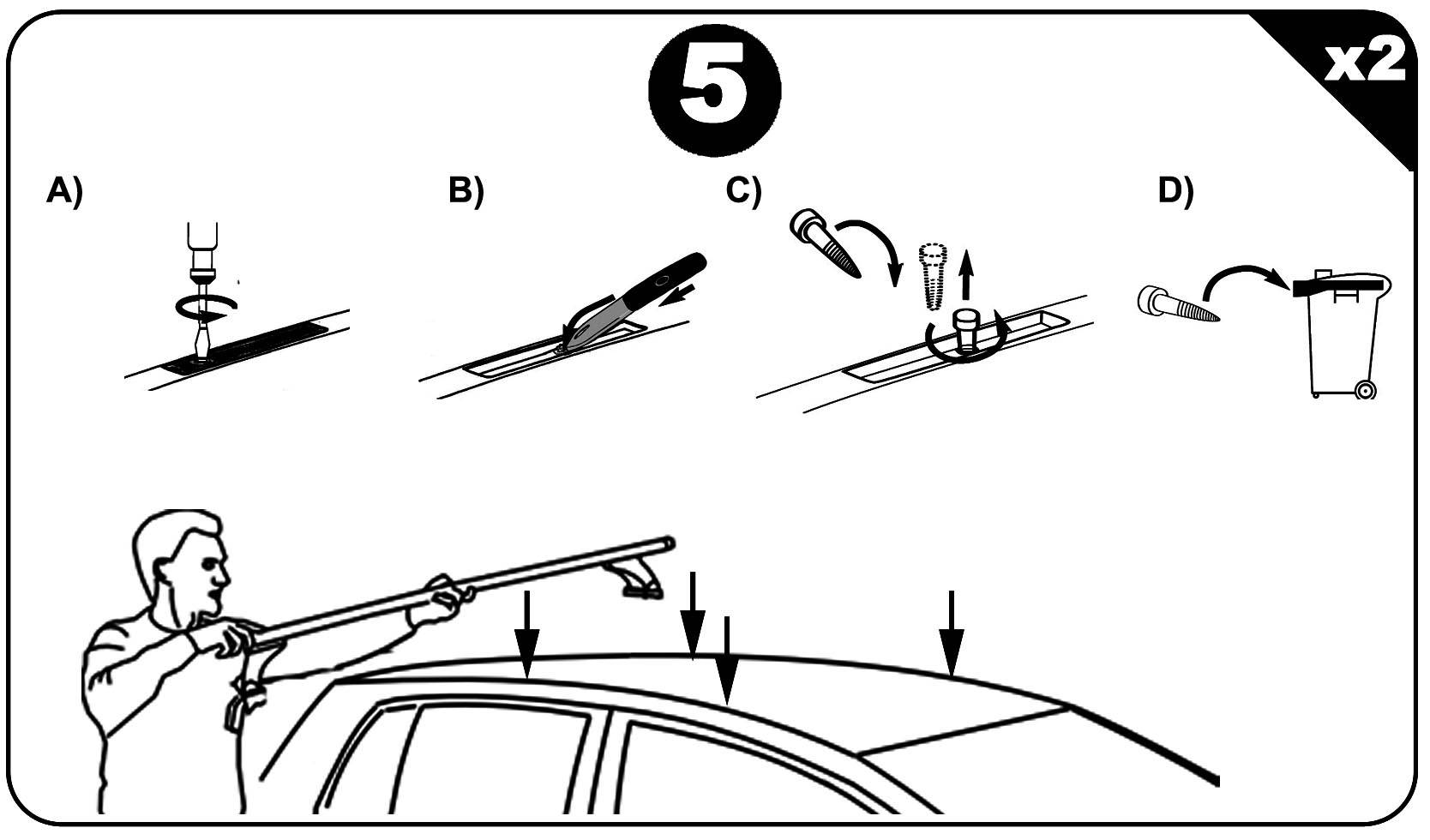 5

x2

A)

B)

C)

D)