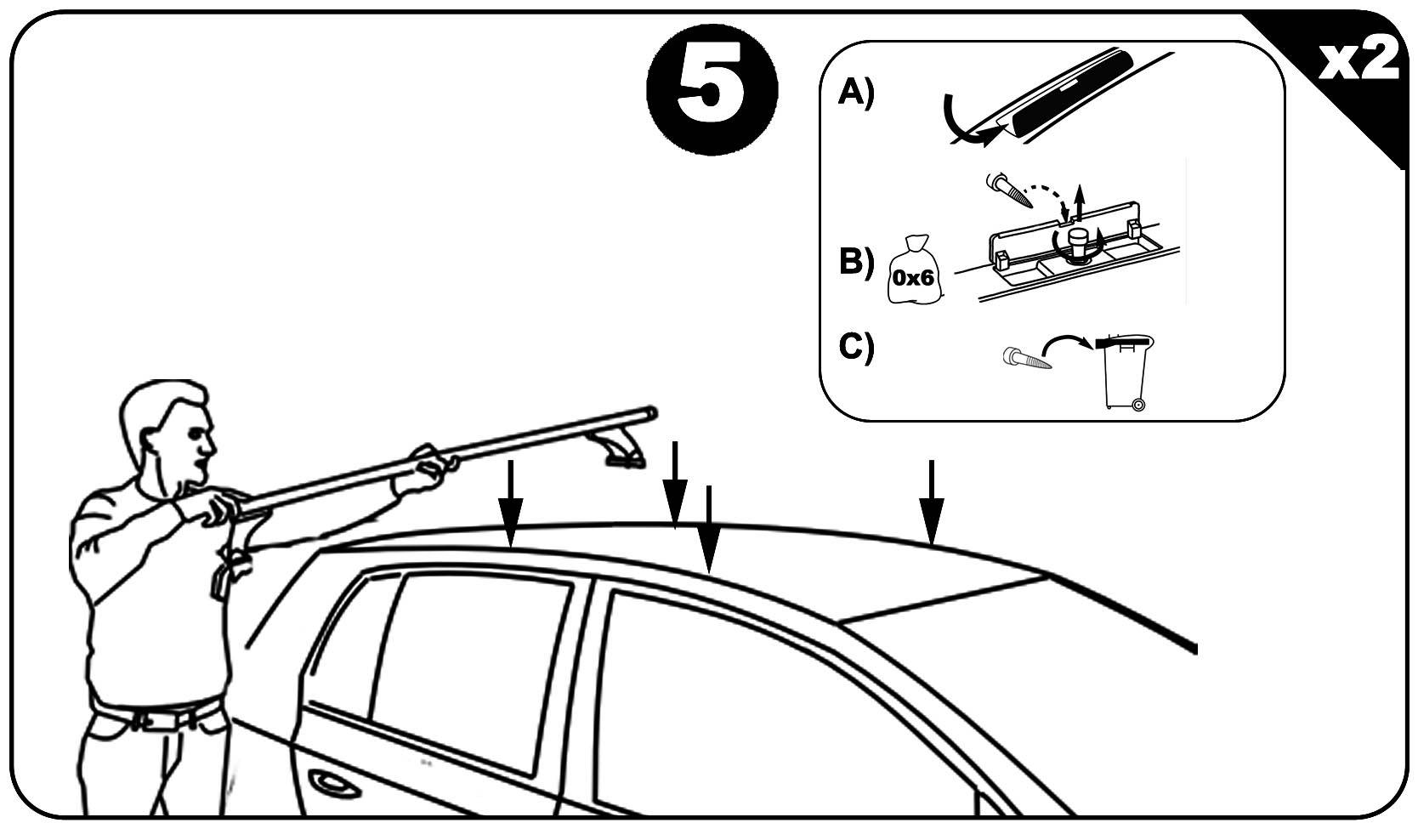 5

x2

A)

B)

0x6

C)