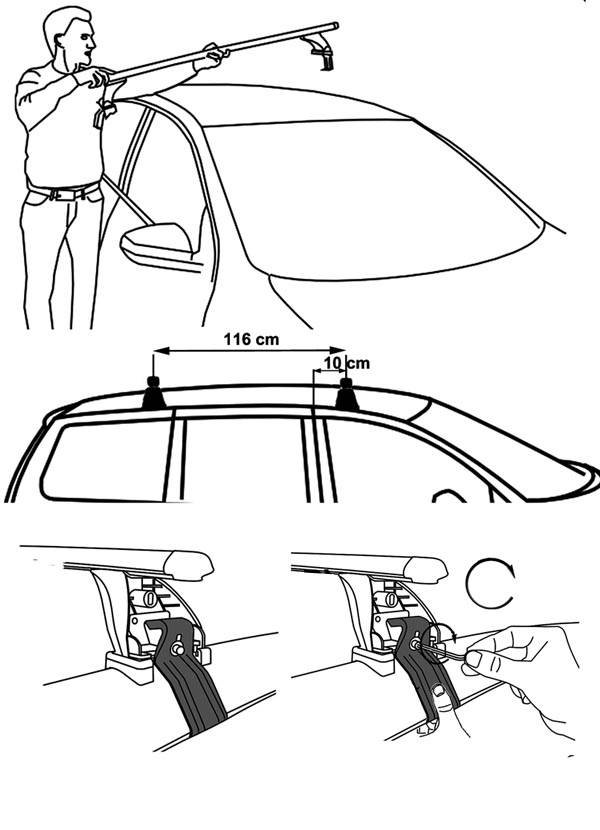 116 cm

10 cm