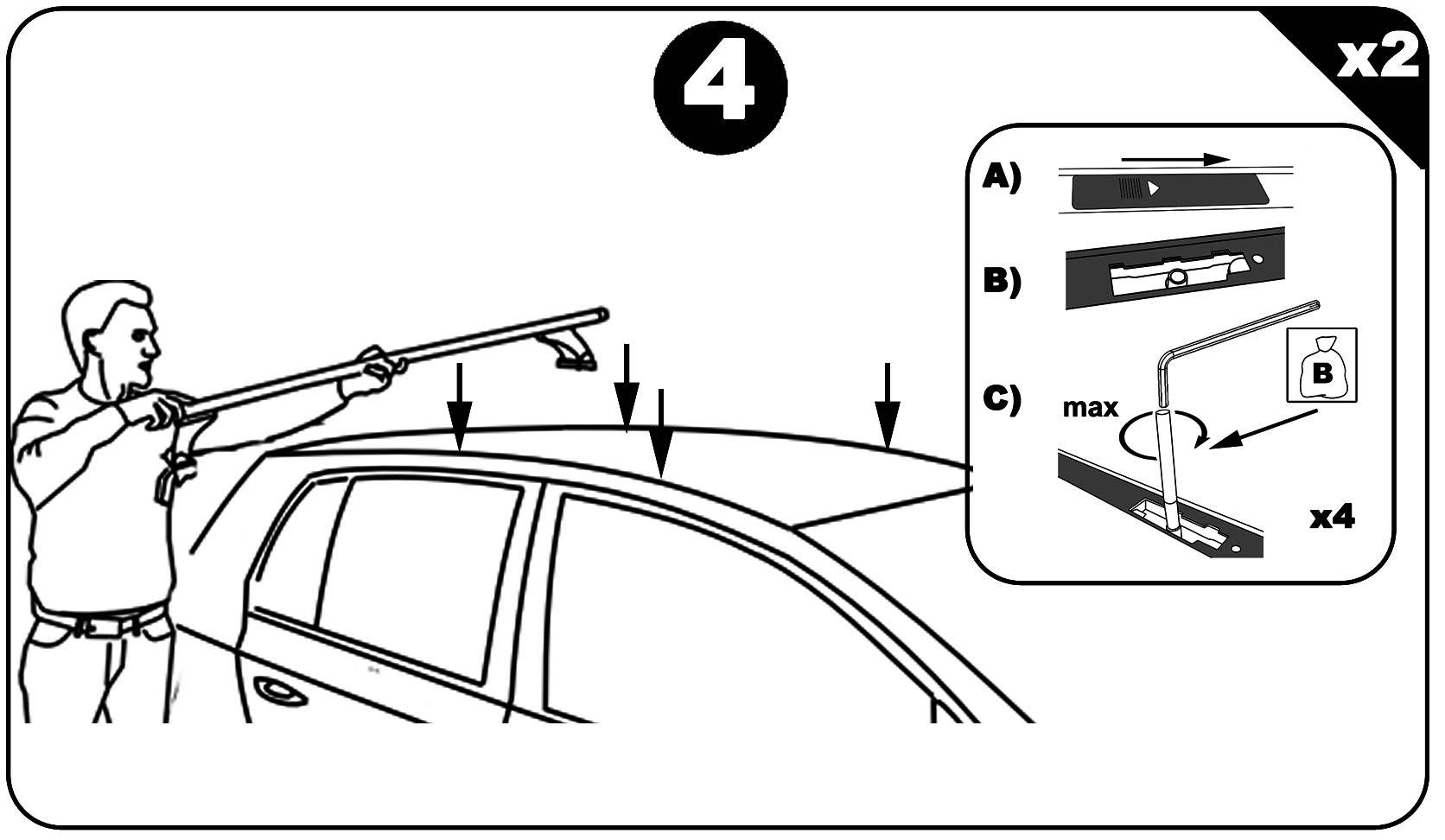 4

x2

A)

B)

C)

max

B

x4