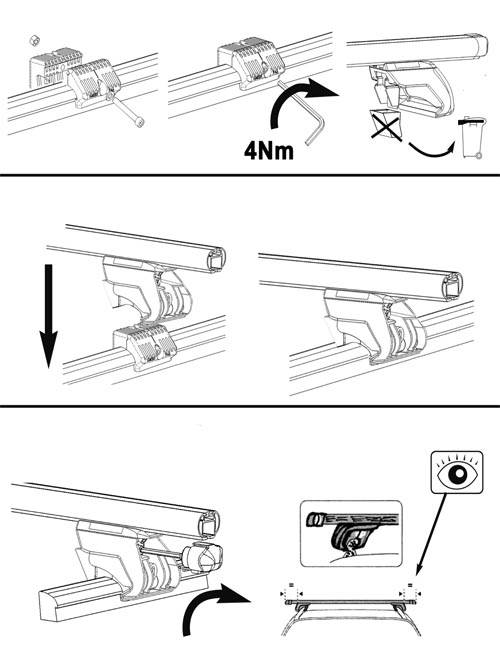 4Nm

=

=