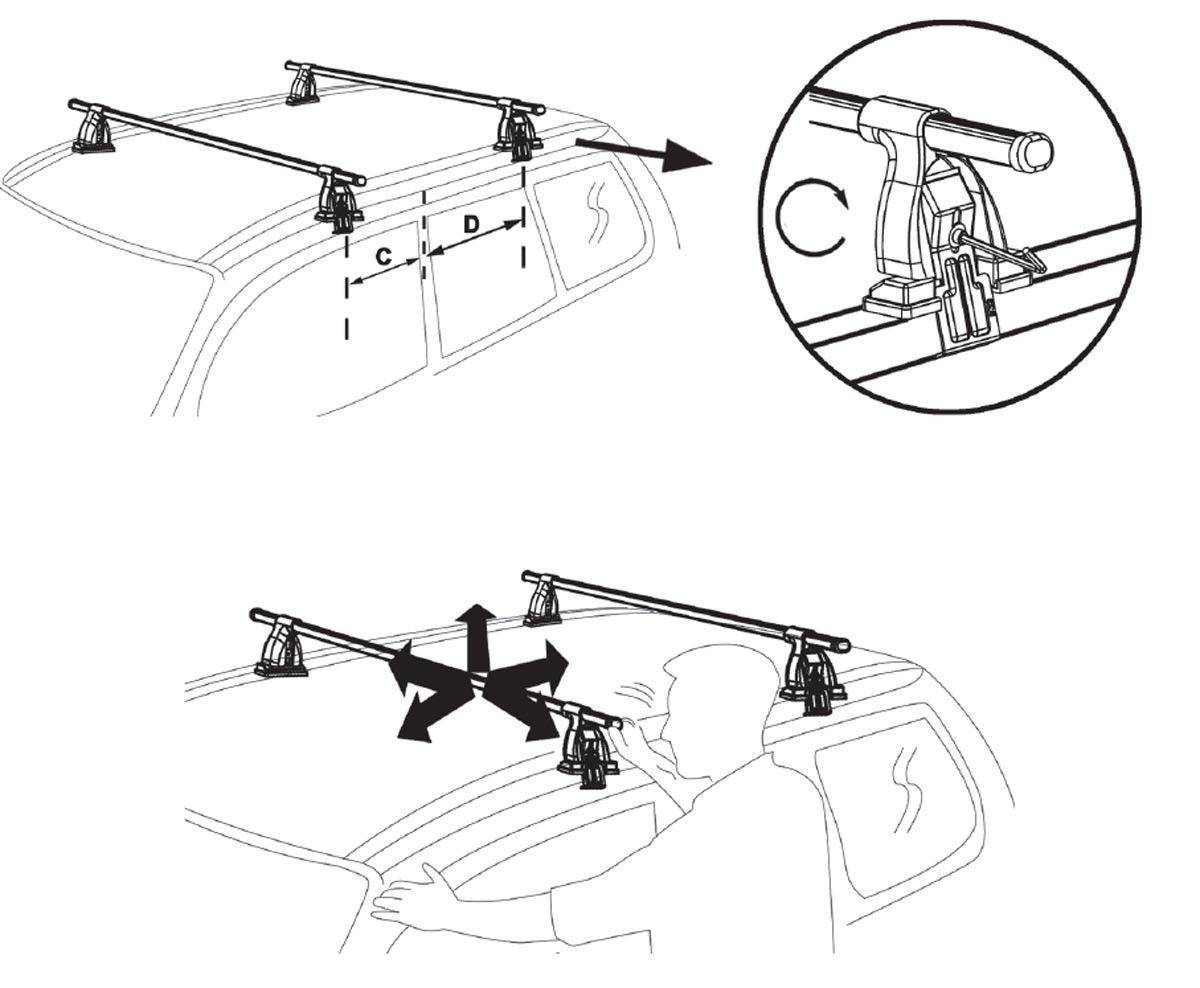 C
D