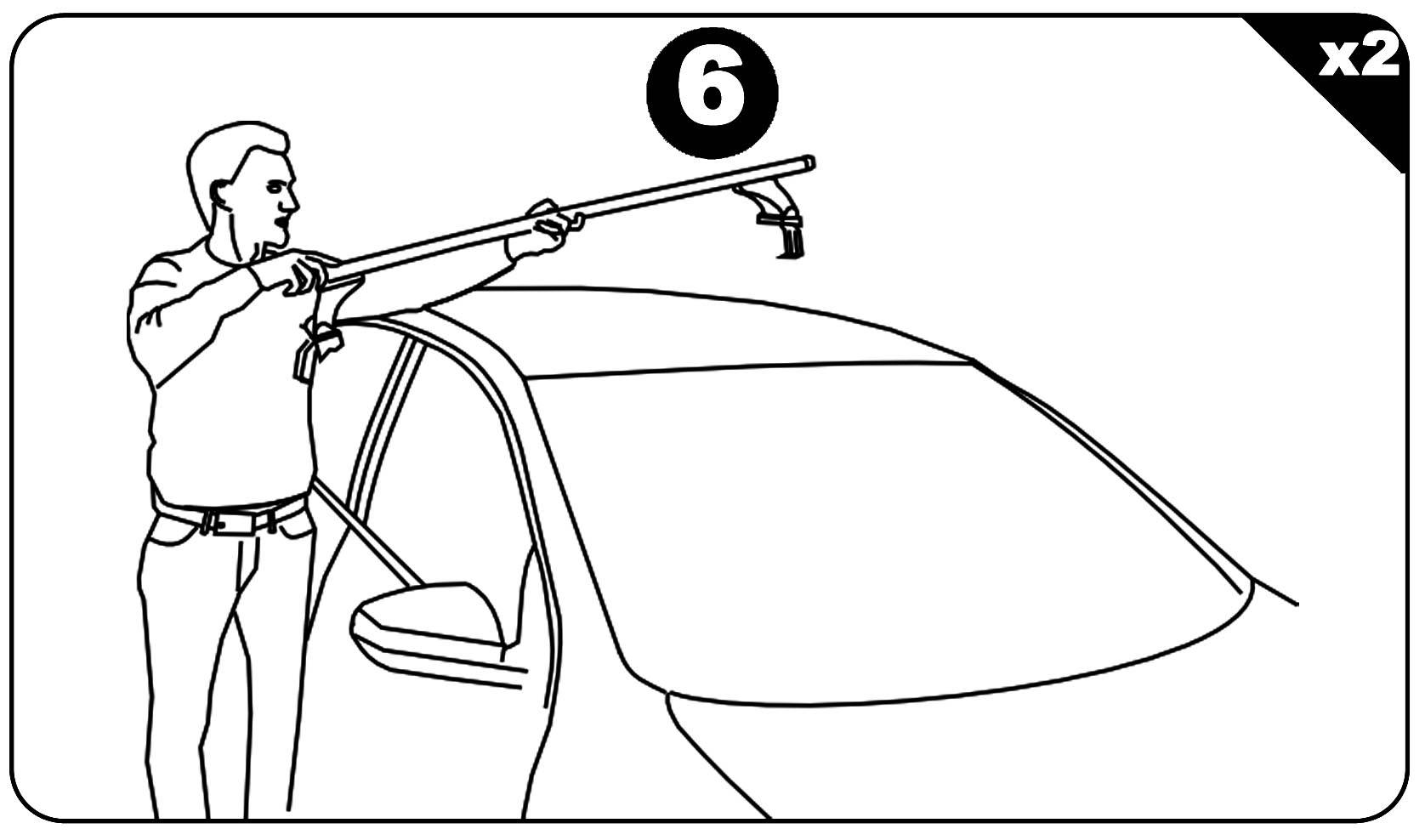 6

x2