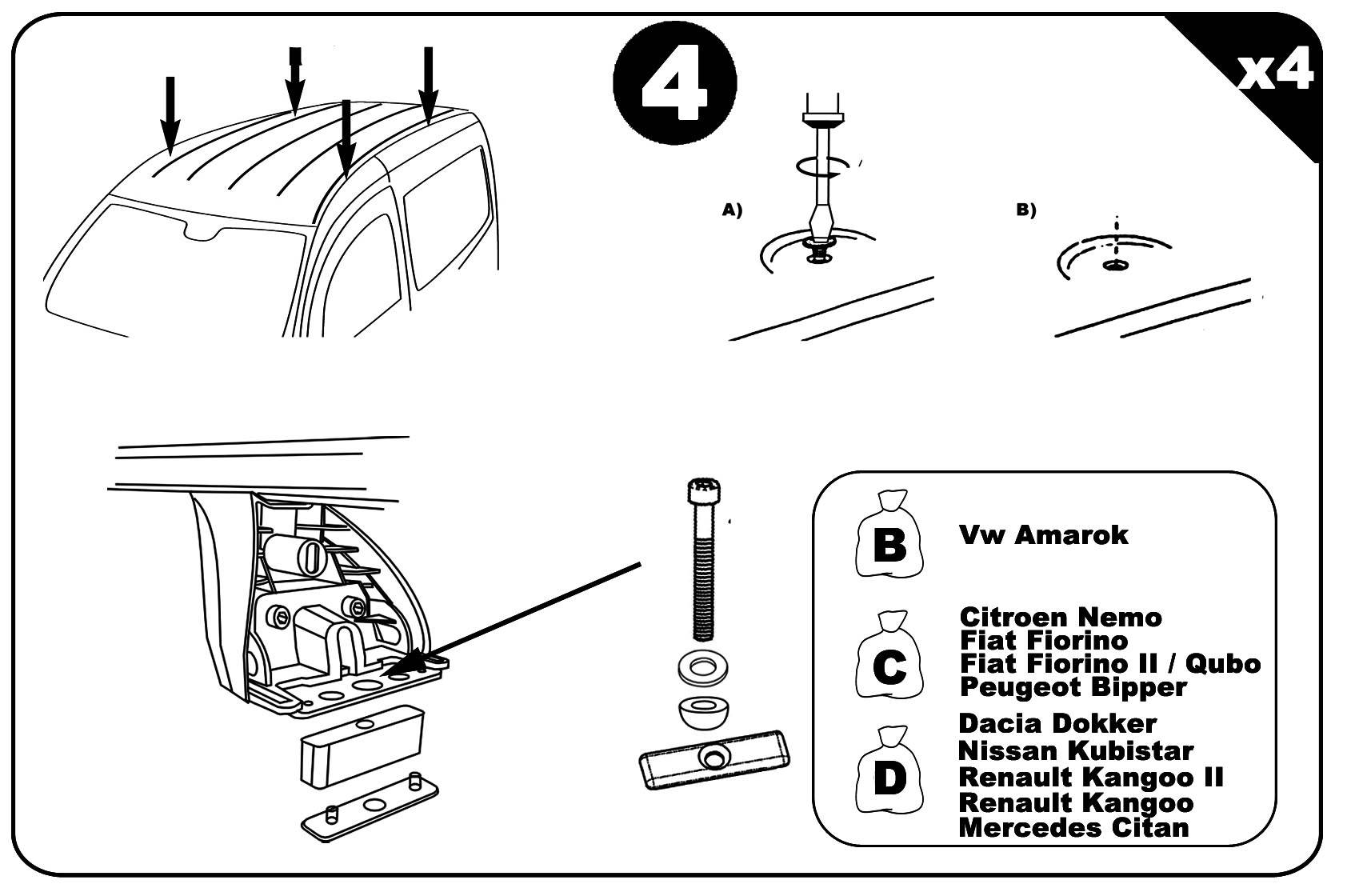 4

x4

A)

B)

B

Vw Amarok

C

Citroen Nemo
Fiat Fiorino
Fiat Fiorino II / Qubo
Peugeot Bipper

D

Dacia Dokker
Nissan Kubistar
Renault Kangoo II
Renault Kangoo
Mercedes Citan