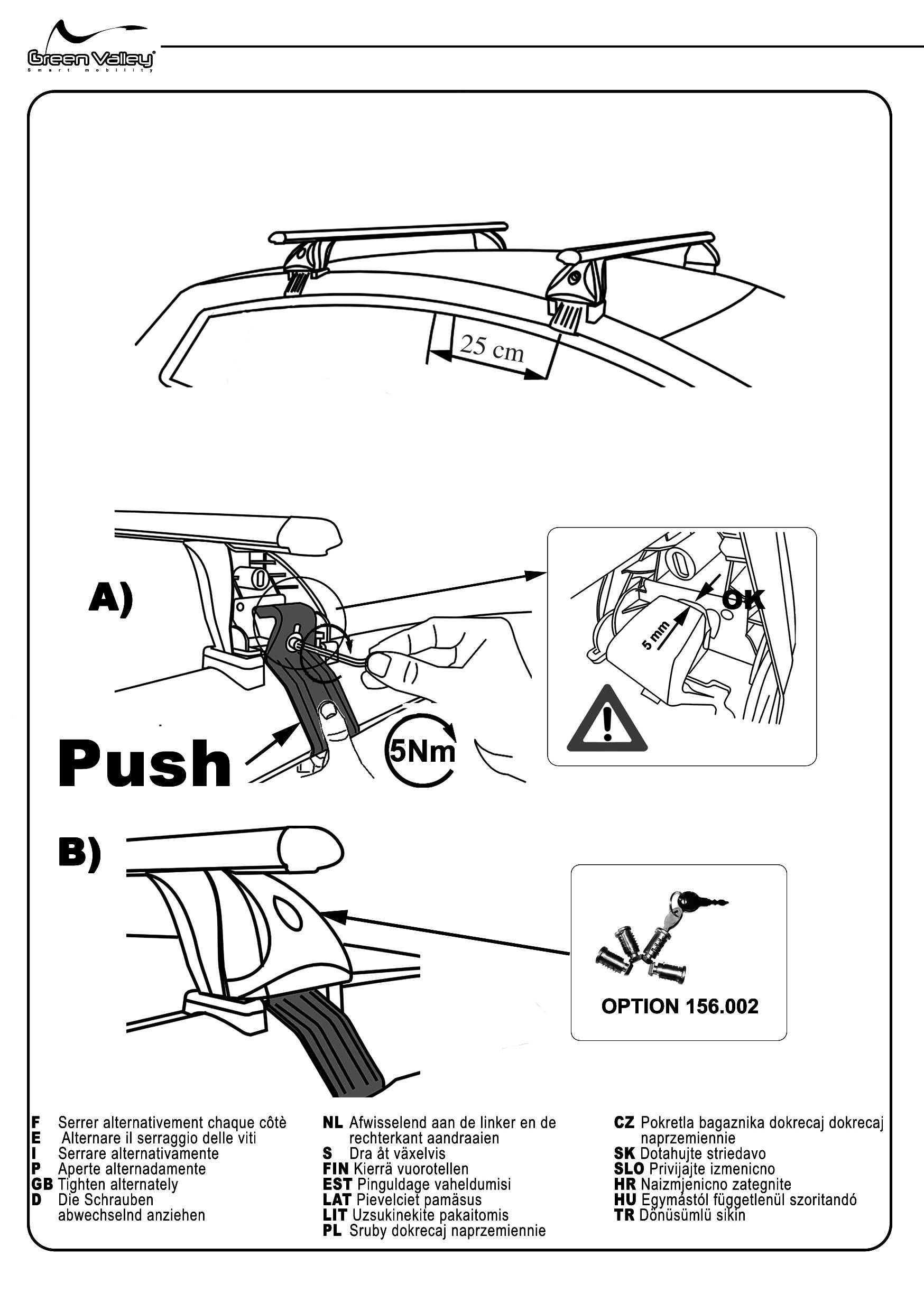 Green Valley
Smart mobility

25 cm

A)

OK

5 mm

Push

5Nm

B)

OPTION 156.002

F Serrer alternativement chaque côtè
E Alternare il serraggio delle viti
I Serrare alternativamente
P Aperte alternadamente
GB Tighten alternately
D Die Schrauben abwechselnd anziehen

NL Afwisselend aan de linker en de rechterkant aandraaien
S Dra åt växelvis
FIN Kierrä vuorotellen
EST Pinguldage vaheldumisi
LAT Pievelciet pamäsus
LIT Uzsukinekite pakaitomis
PL Sruby dokrecaj naprzemiennie

CZ Pokretla bagaznika dokrecaj dokrecaj naprzemiennie
SK Dotahujte striedavo
SLO Privijajte izmenicno
HR Naizmjenicno zategnite
HU Egymástól függetlenül szoritandó
TR Dönüsümlü sikin