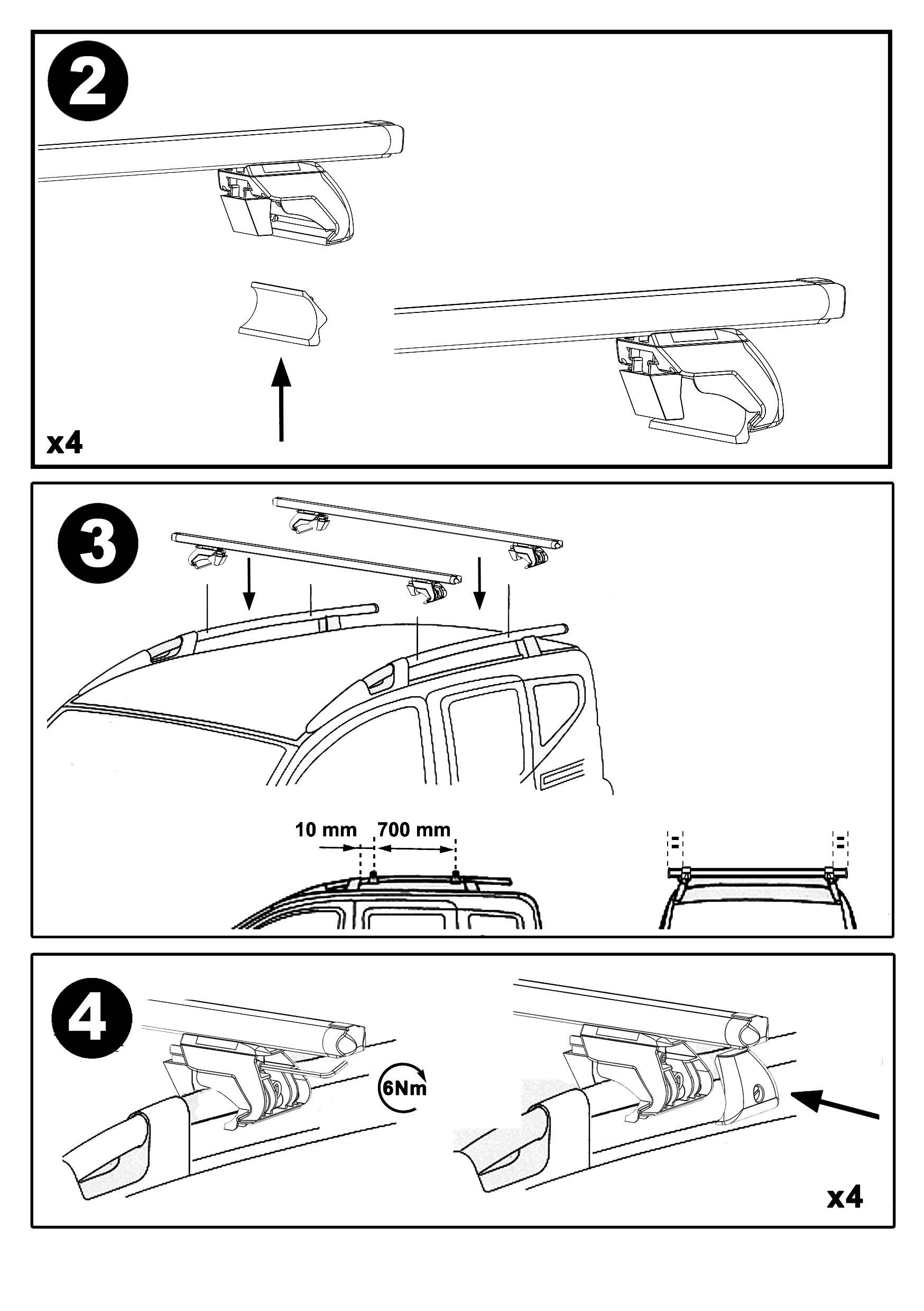 2

x4

3

10 mm

700 mm

=

=

4

6Nm

x4