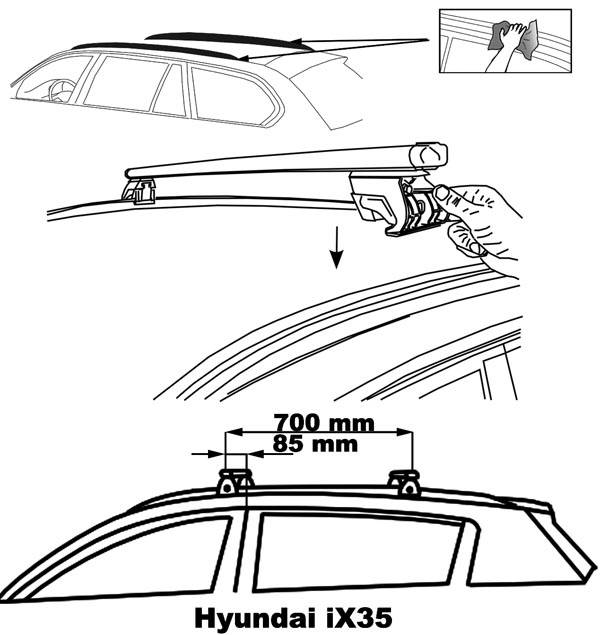 700 mm
85 mm

Hyundai iX35