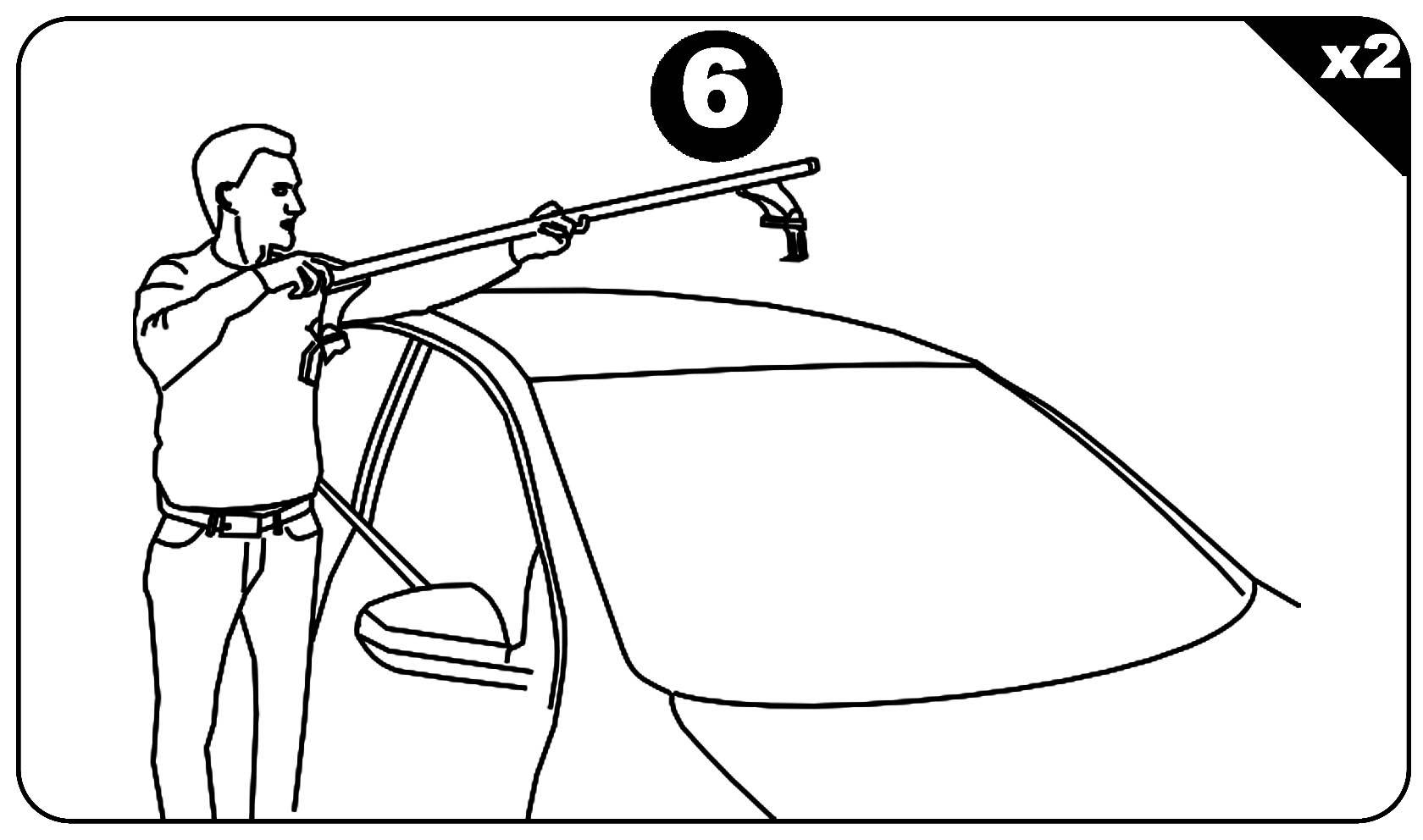 6

x2