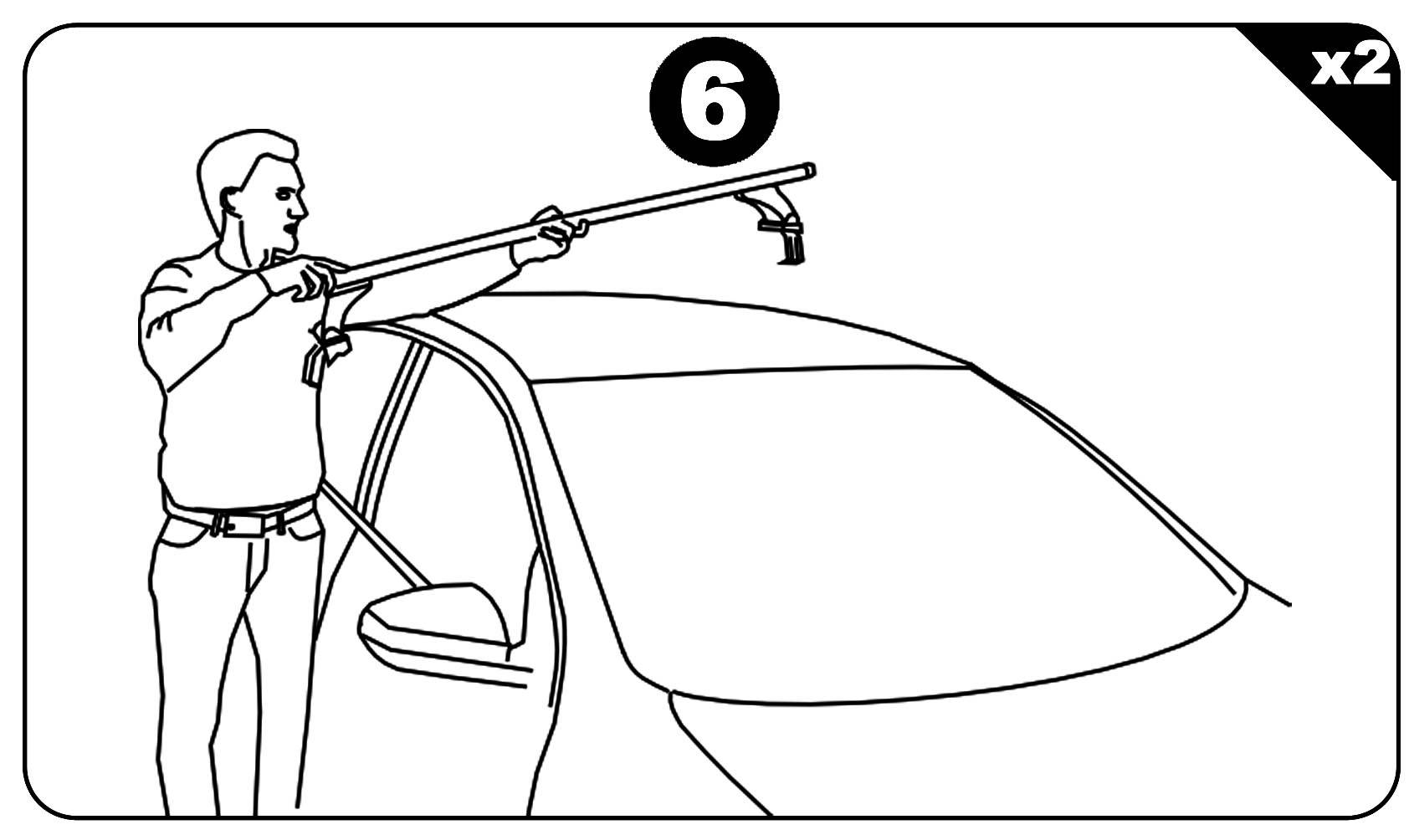 6

x2