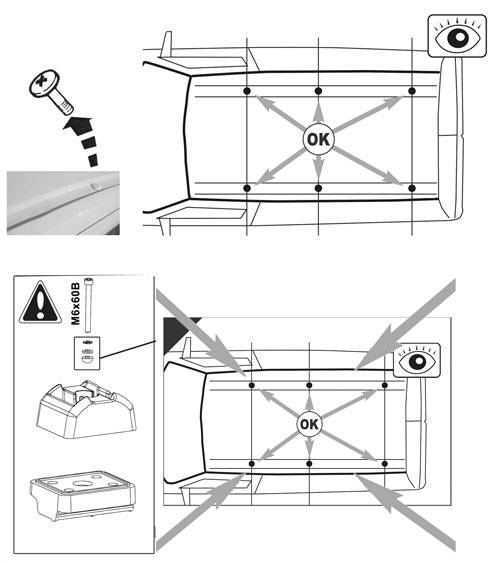 OK

M6x60B

OK