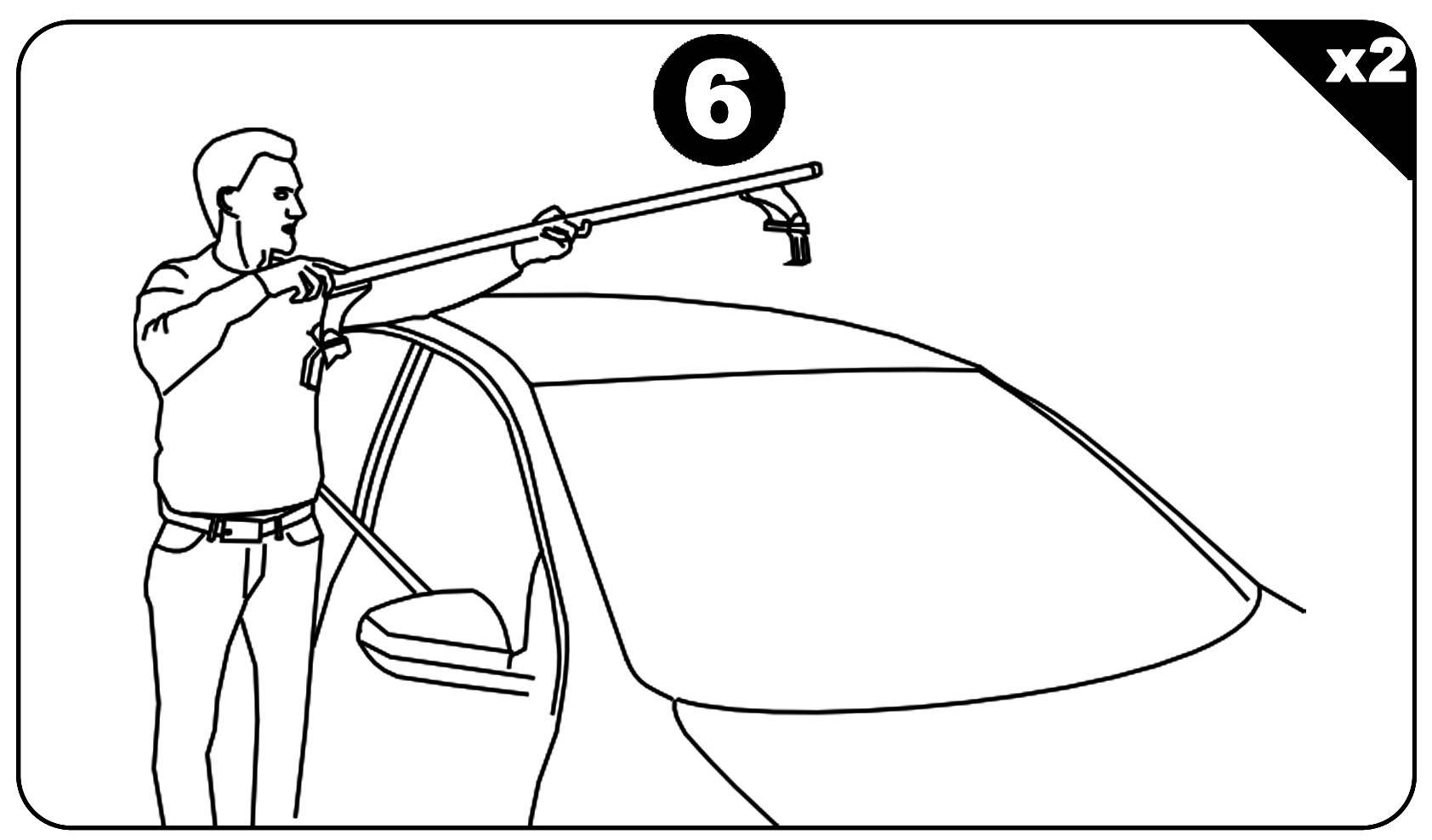 6

x2