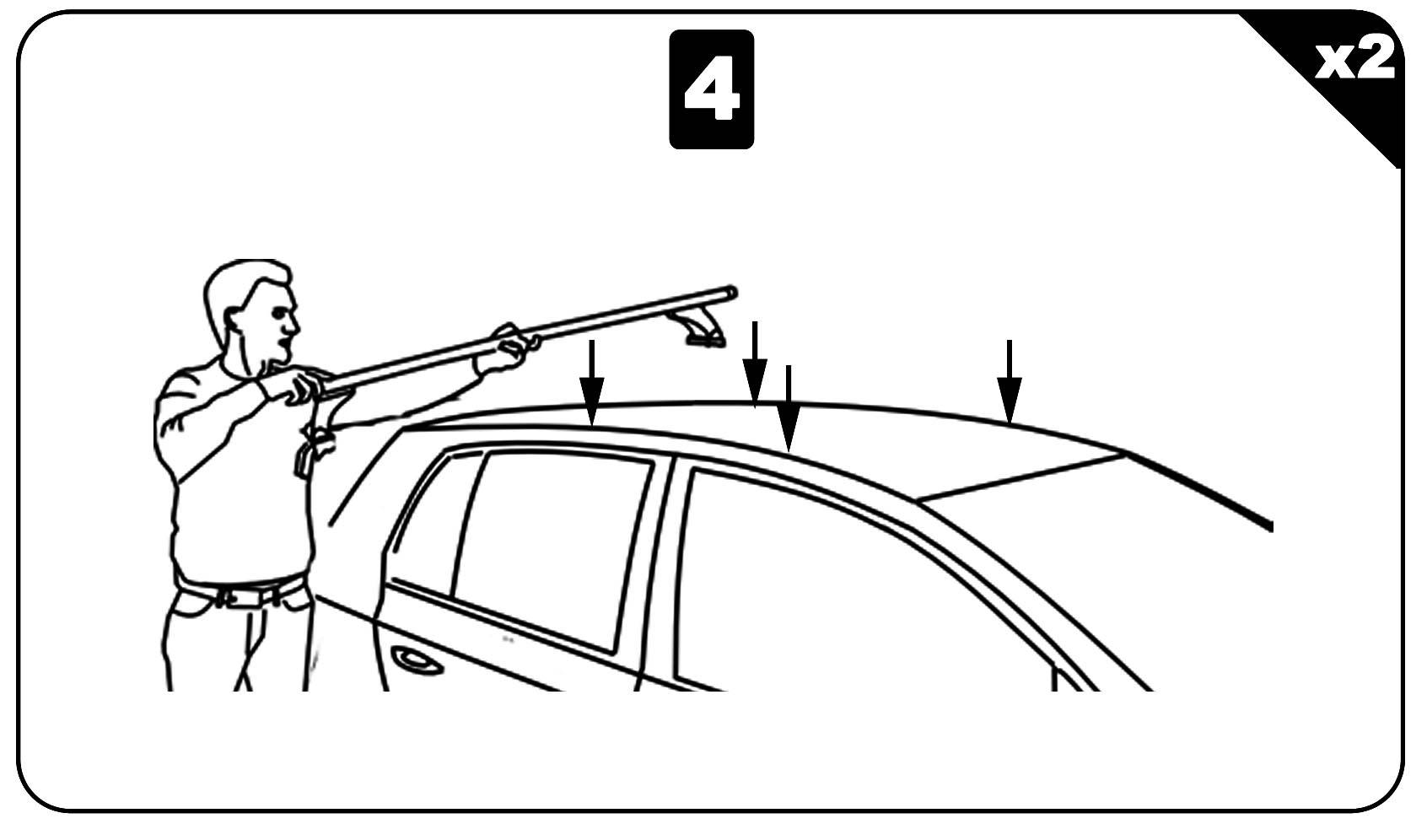 4

x2