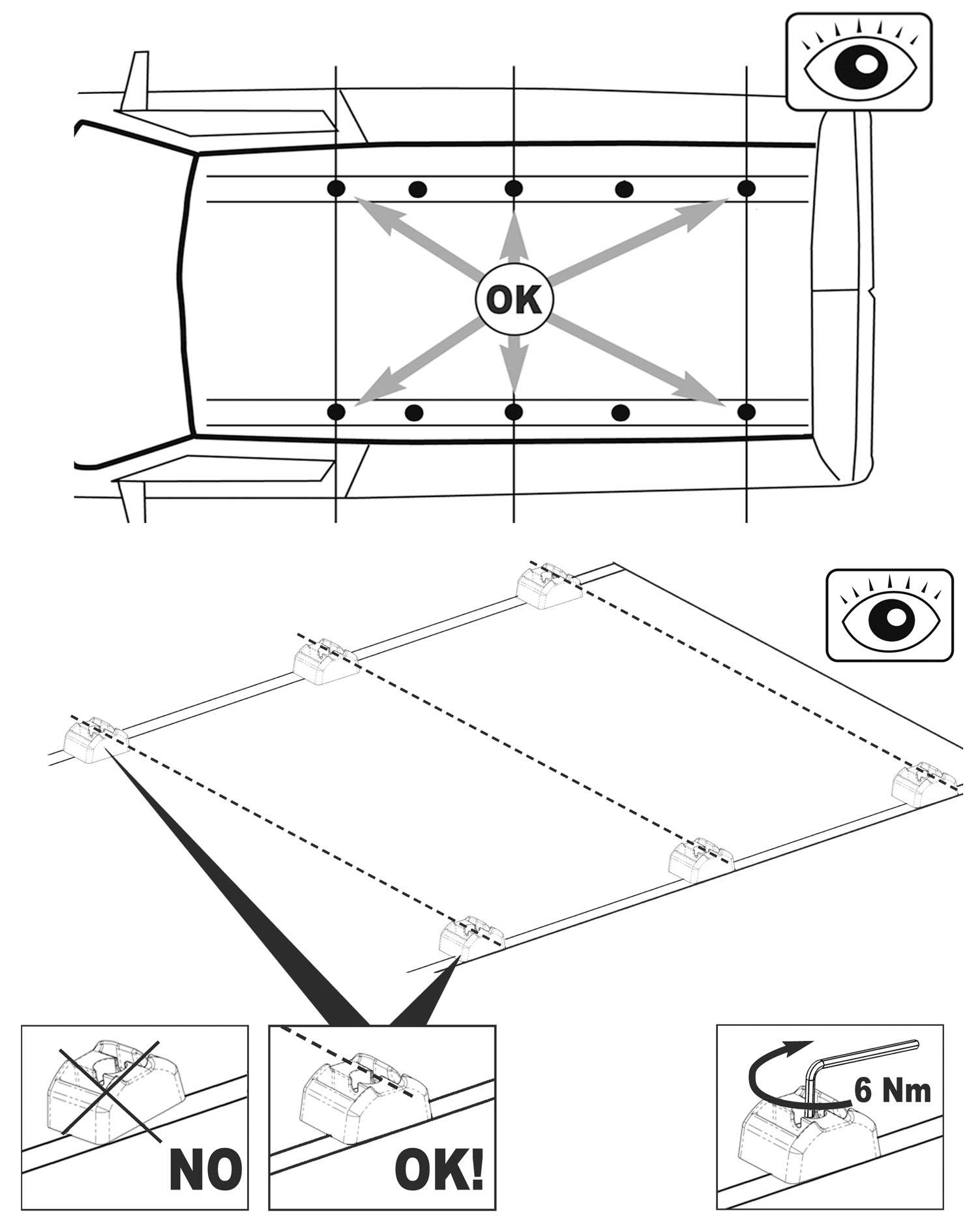 OK

NO

OK!

6 Nm