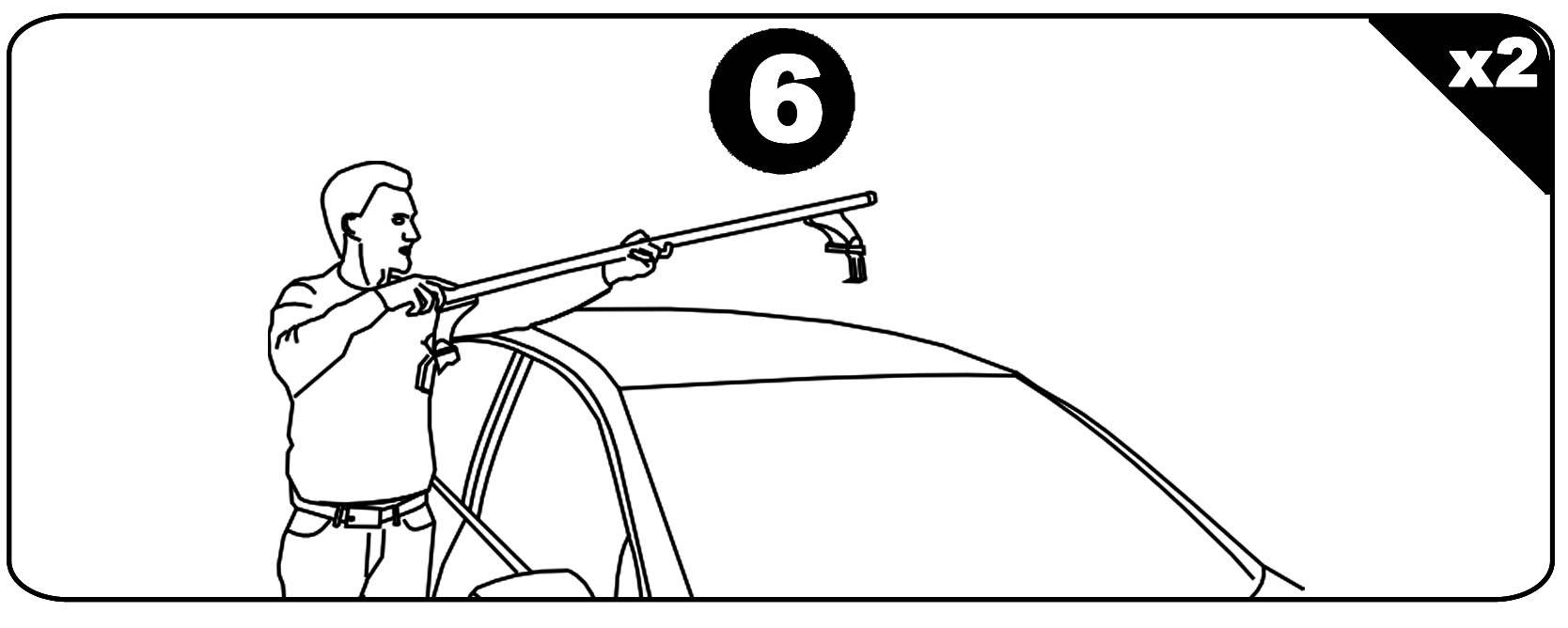 6

x2