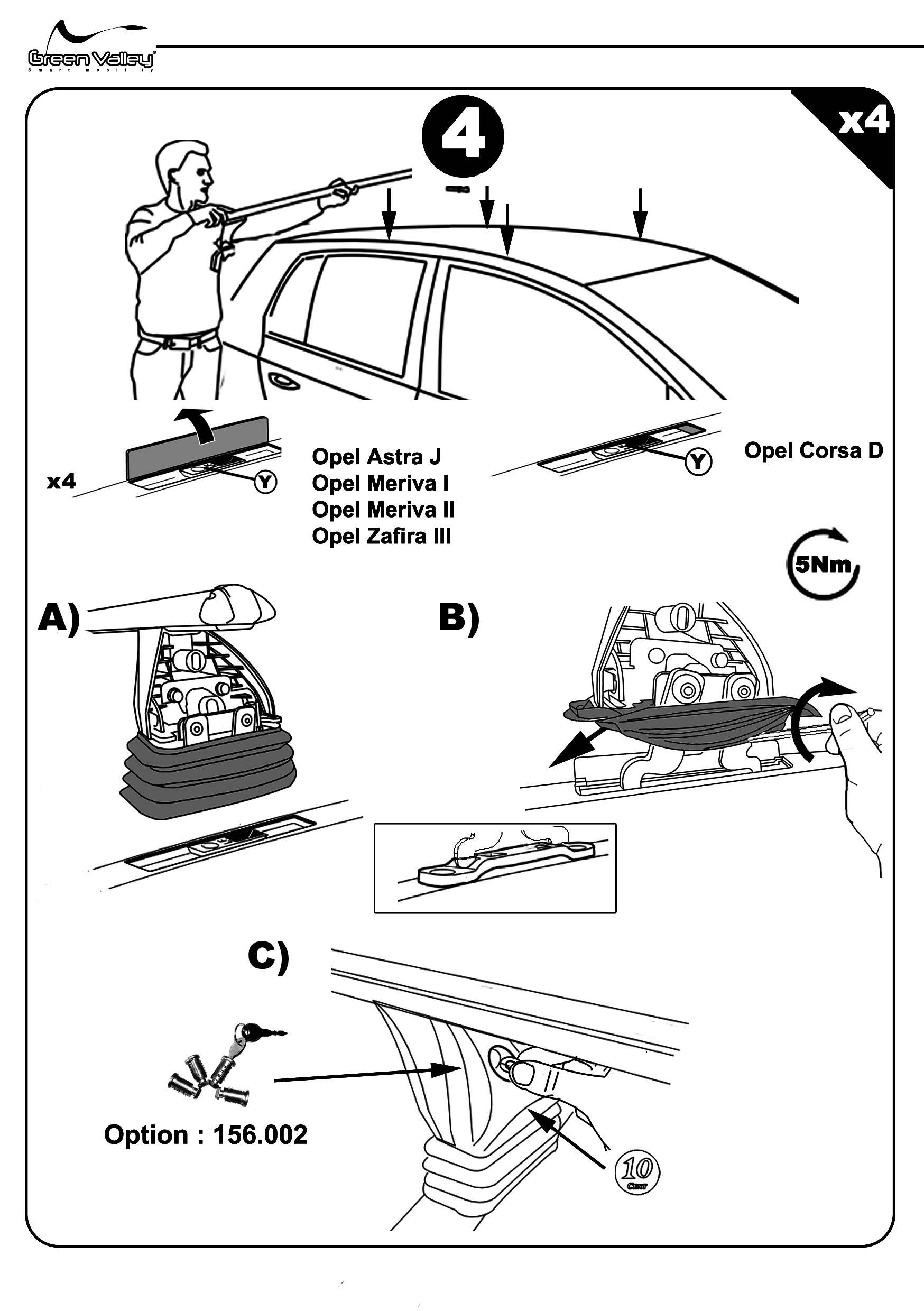 Green Valley
Smart mobility

4

x4

x4

Y

Opel Astra J
Opel Meriva I
Opel Meriva II
Opel Zafira III

Y

Opel Corsa D

5Nm

A)

B)

C)

Option : 156.002

10
CENT