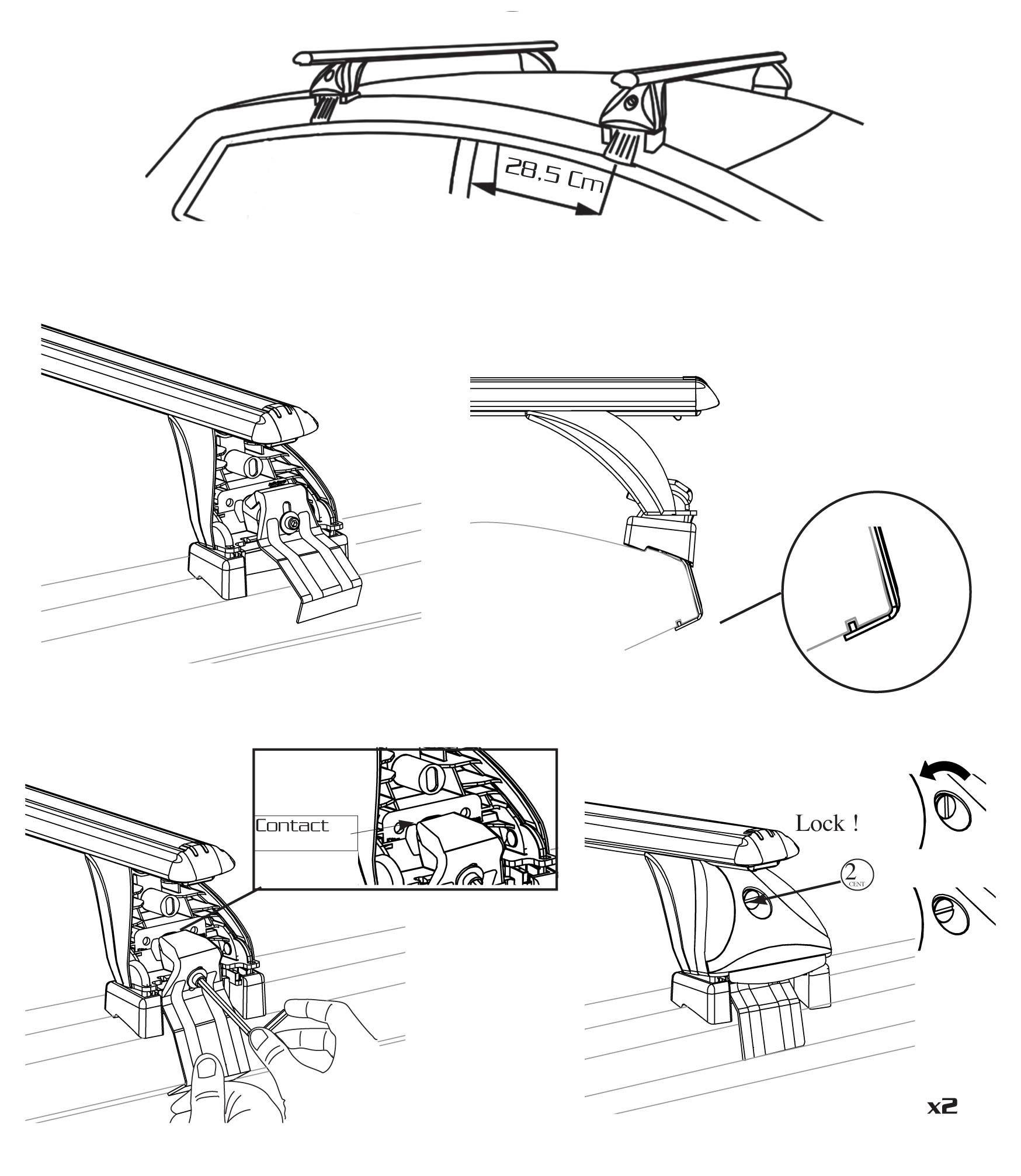 28,5 Cm

Contact

Lock !

2
CENT

x2