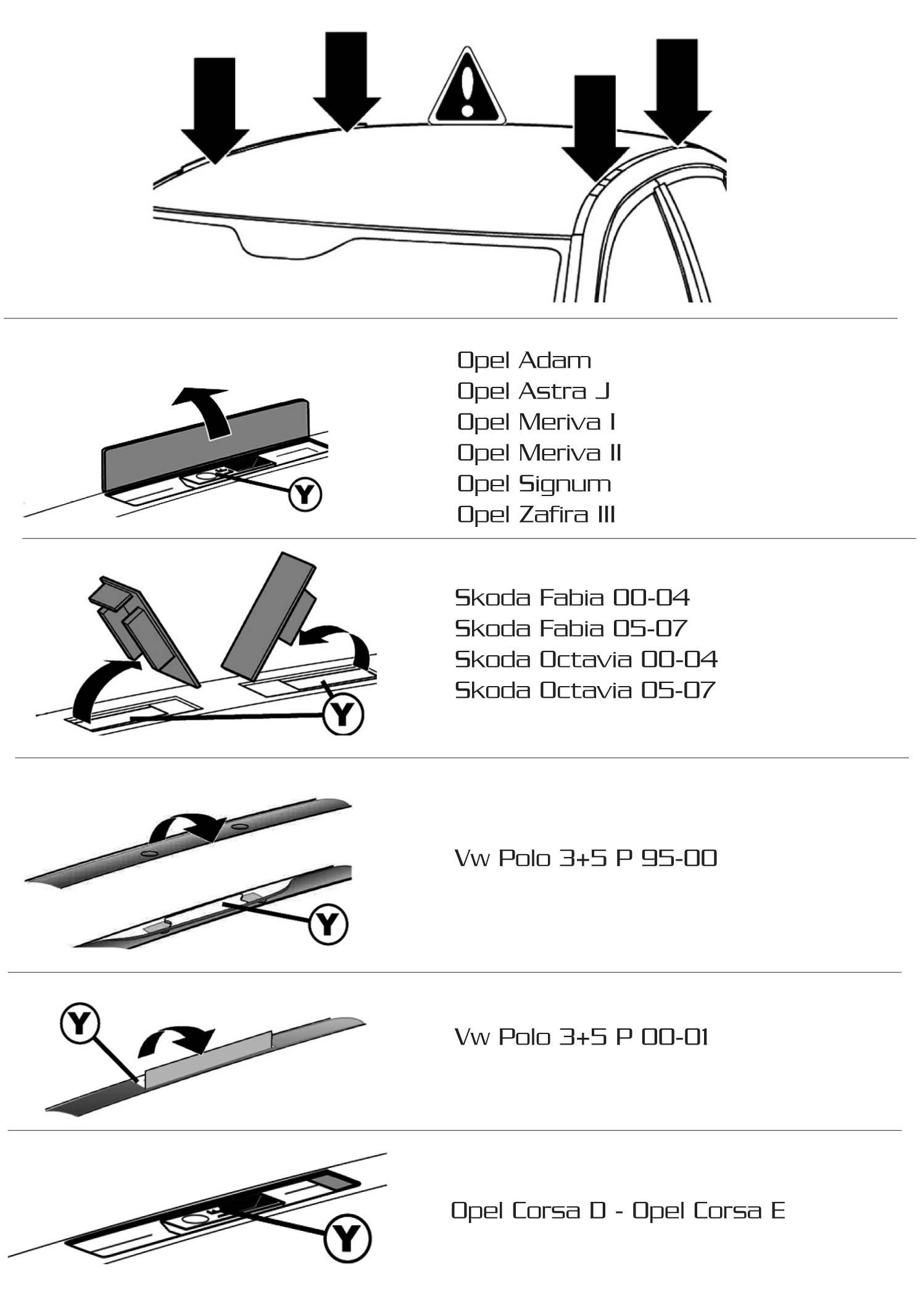 Y

Opel Adam
Opel Astra J
Opel Meriva I
Opel Meriva II
Opel Signum
Opel Zafira III

Y

Skoda Fabia 00-04
Skoda Fabia 05-07
Skoda Octavia 00-04
Skoda Octavia 05-07

Y

Vw Polo 3+5 P 95-00

Y

Vw Polo 3+5 P 00-01

Y

Opel Corsa D - Opel Corsa E