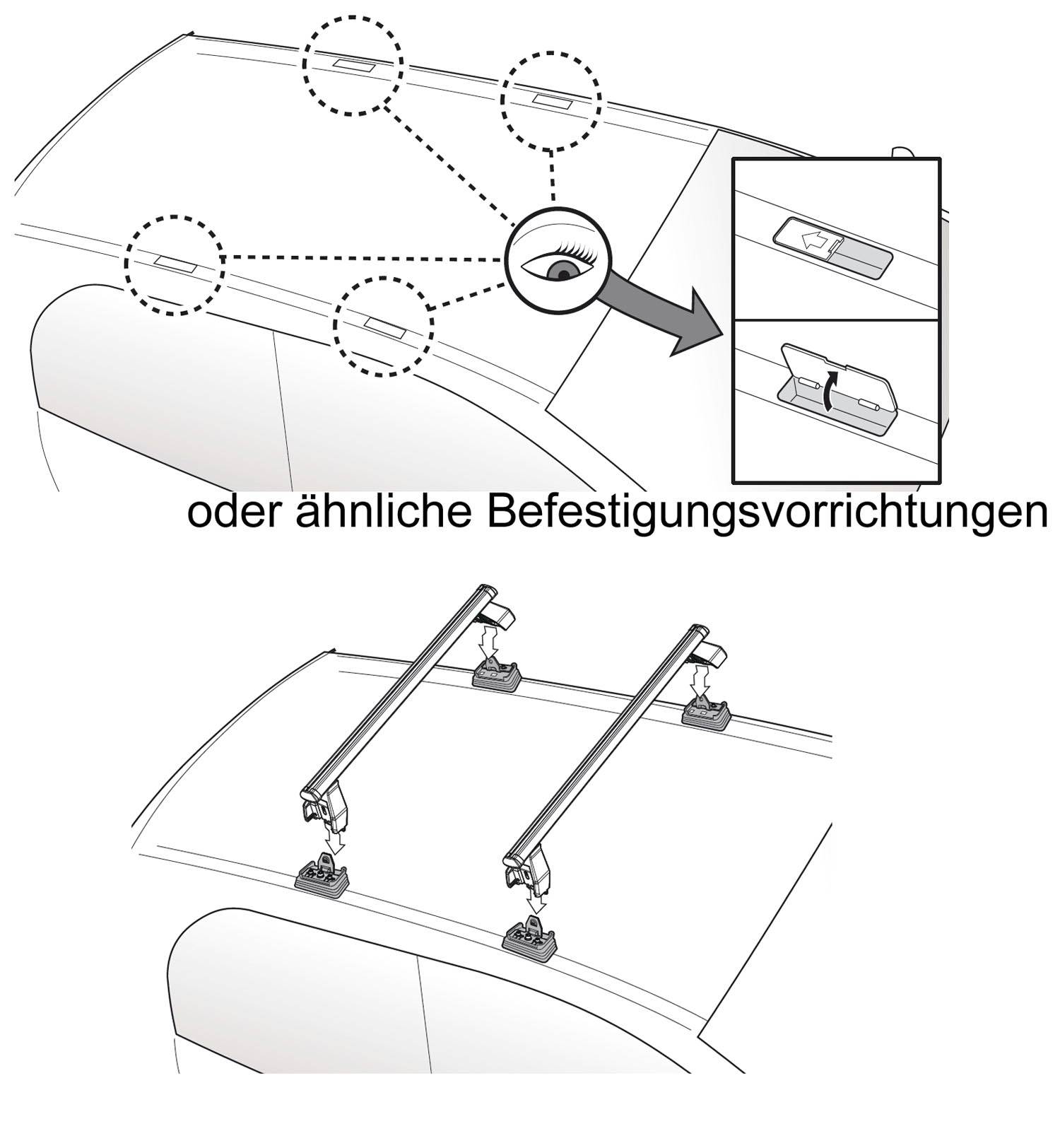 oder ähnliche Befestigungsvorrichtungen