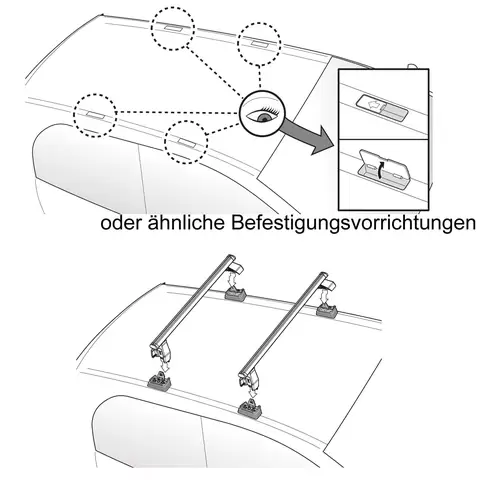 oder ähnliche Befestigungsvorrichtungen