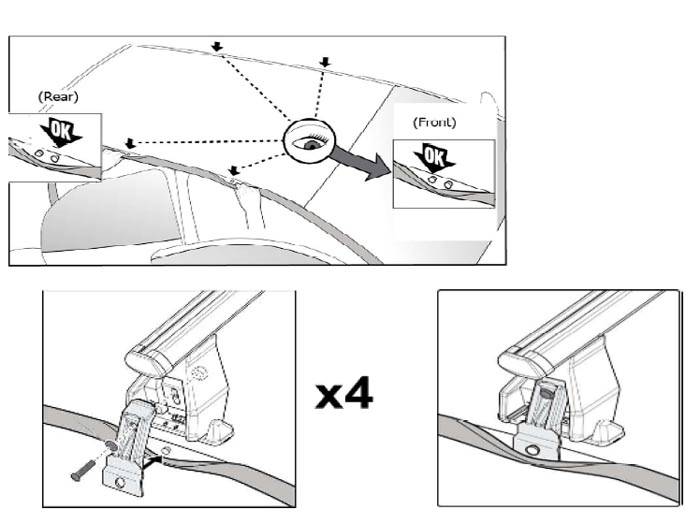 (Rear)

OK

(Front)

OK

x4