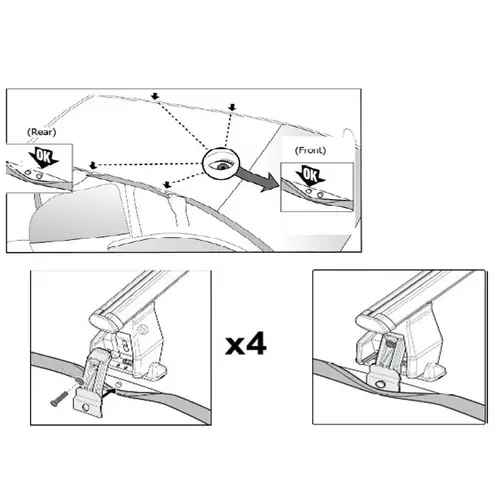 (Rear)

OK

(Front)

OK

x4