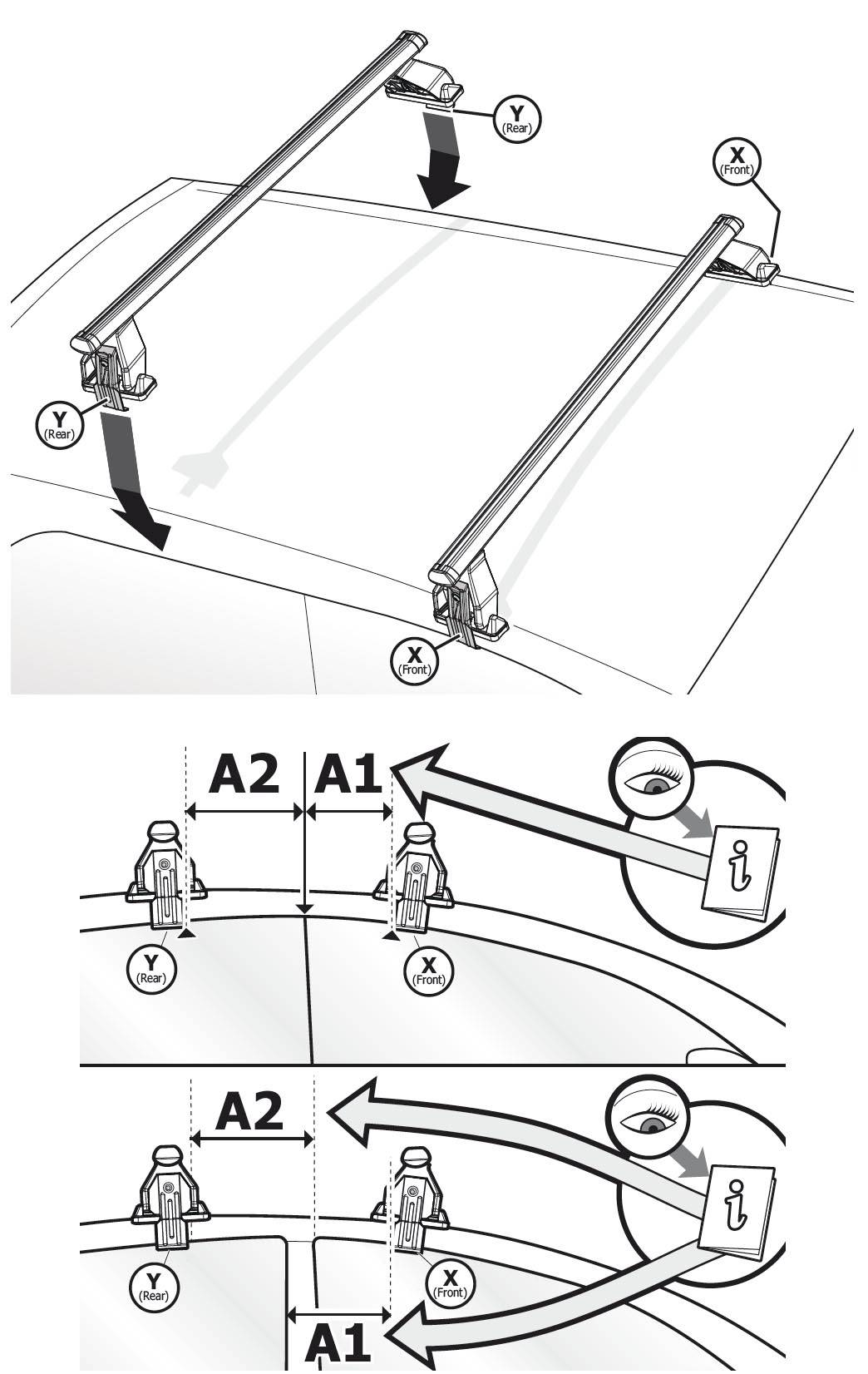 Y
(Rear)

X
(Front)

Y
(Rear)

X
(Front)

A2 A1

i

Y
(Rear)

X
(Front)

A2

i

Y
(Rear)

X
(Front)

A1