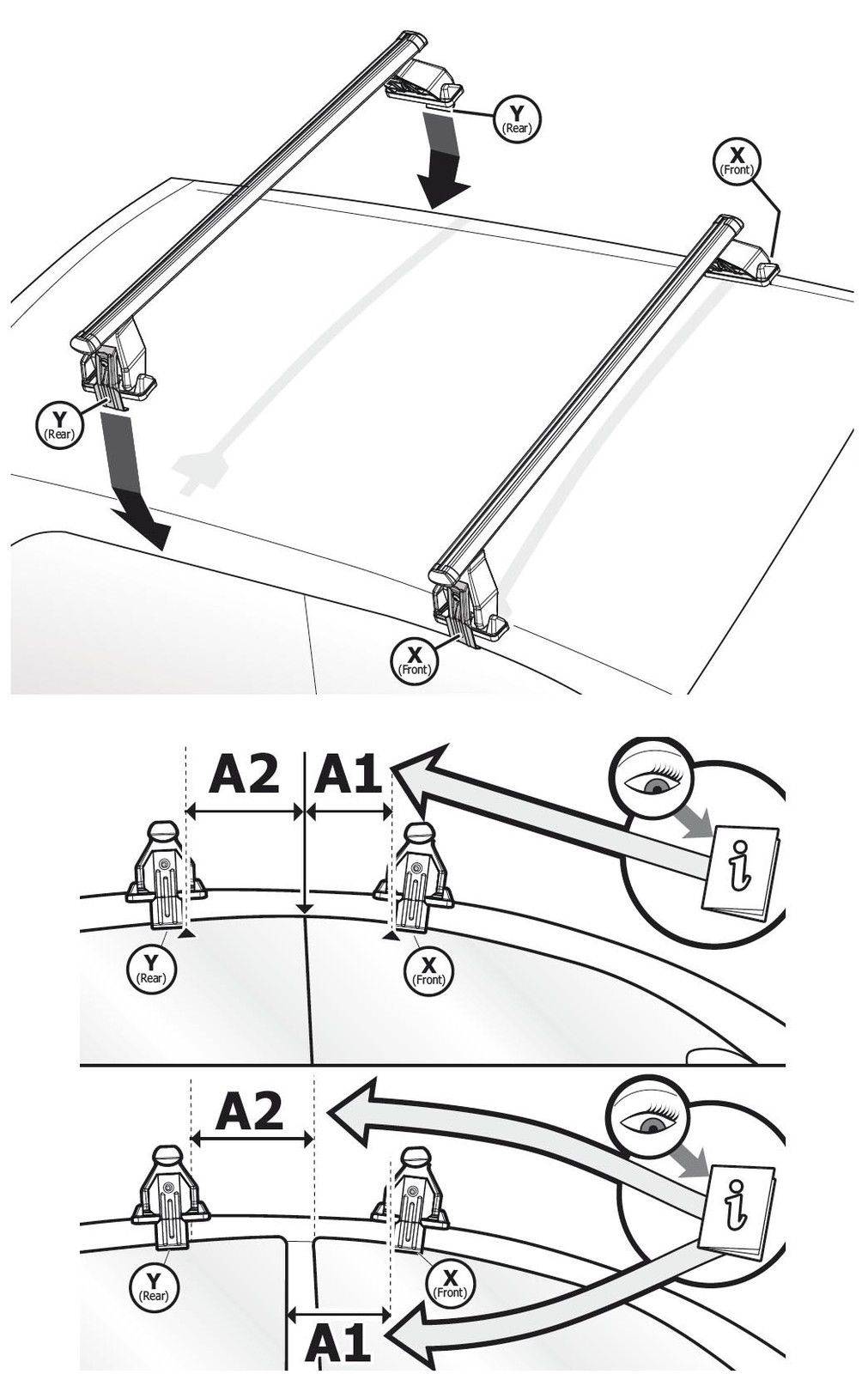 Y
(Rear)

X
(Front)

Y
(Rear)

X
(Front)

A2
A1

i

Y
(Rear)

X
(Front)

A2

i

Y
(Rear)

X
(Front)

A1