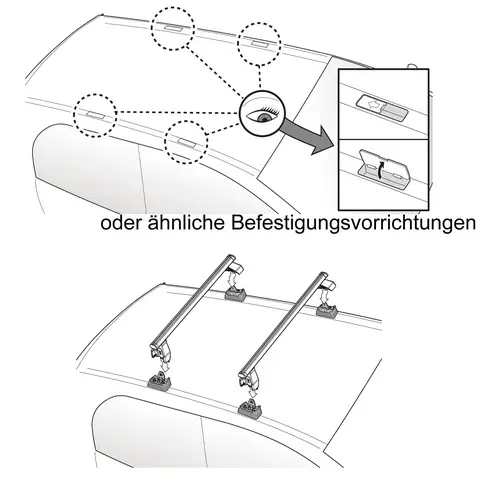 oder ähnliche Befestigungsvorrichtungen