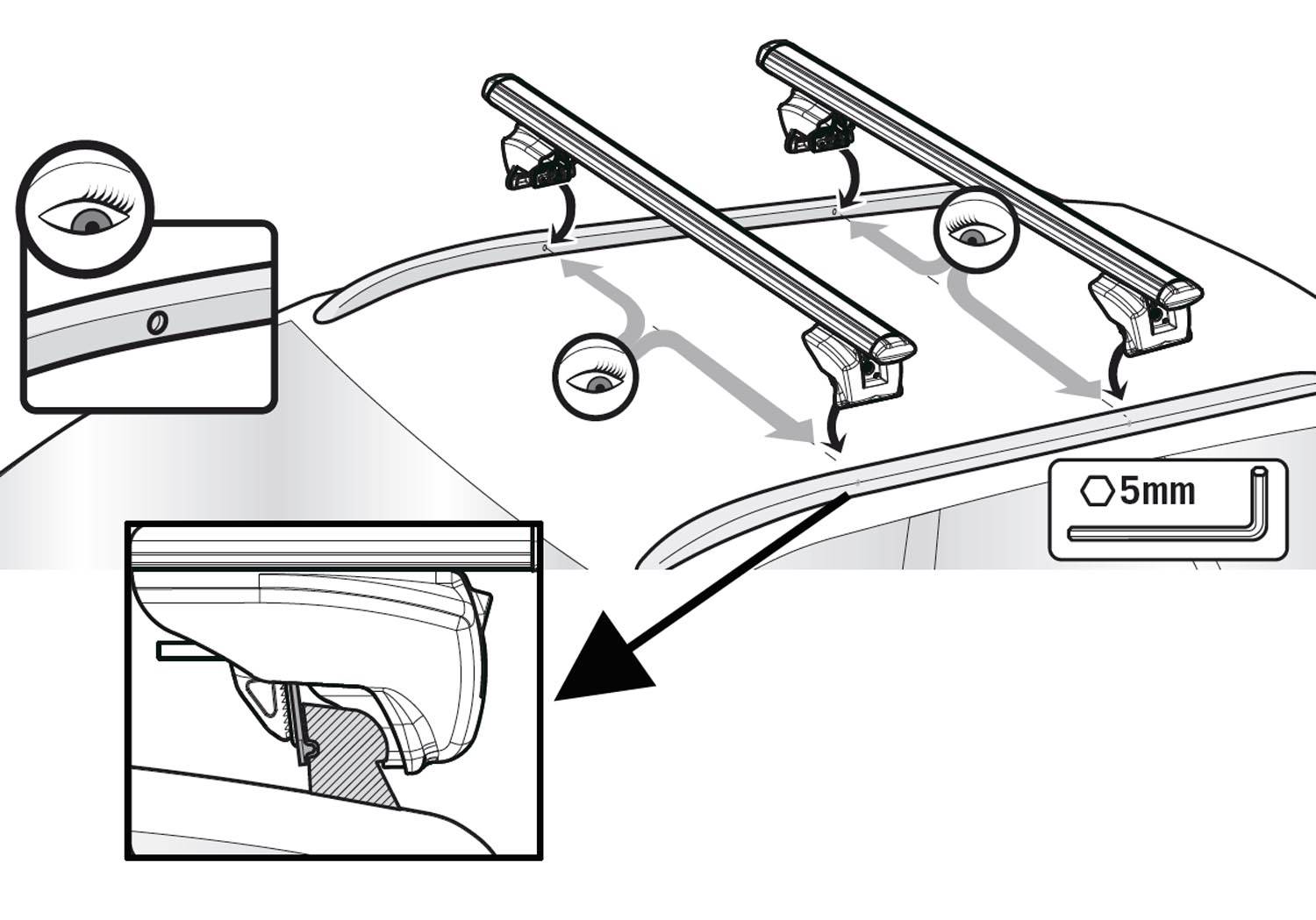 5mm