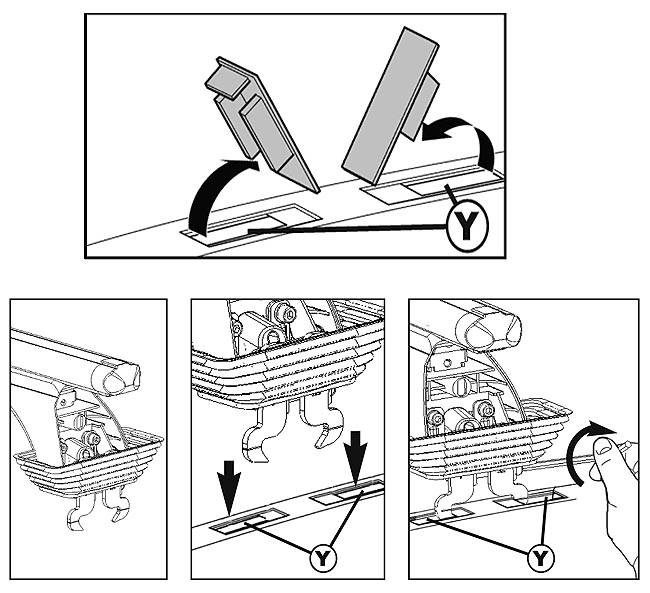 Y

Y

Y