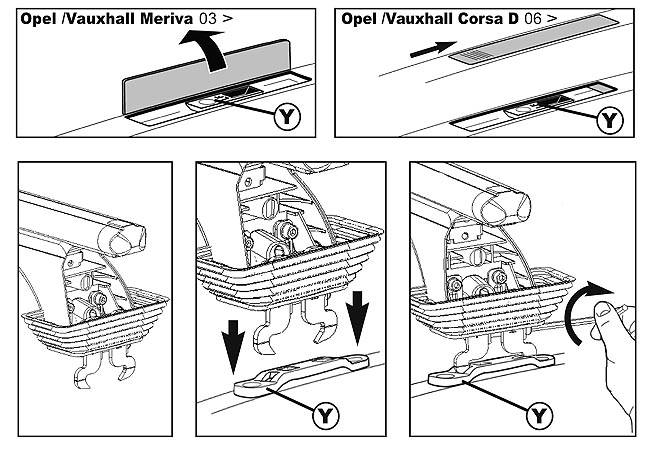 Opel /Vauxhall Meriva 03 >

Y

Opel /Vauxhall Corsa D 06 >

Y

Y

Y