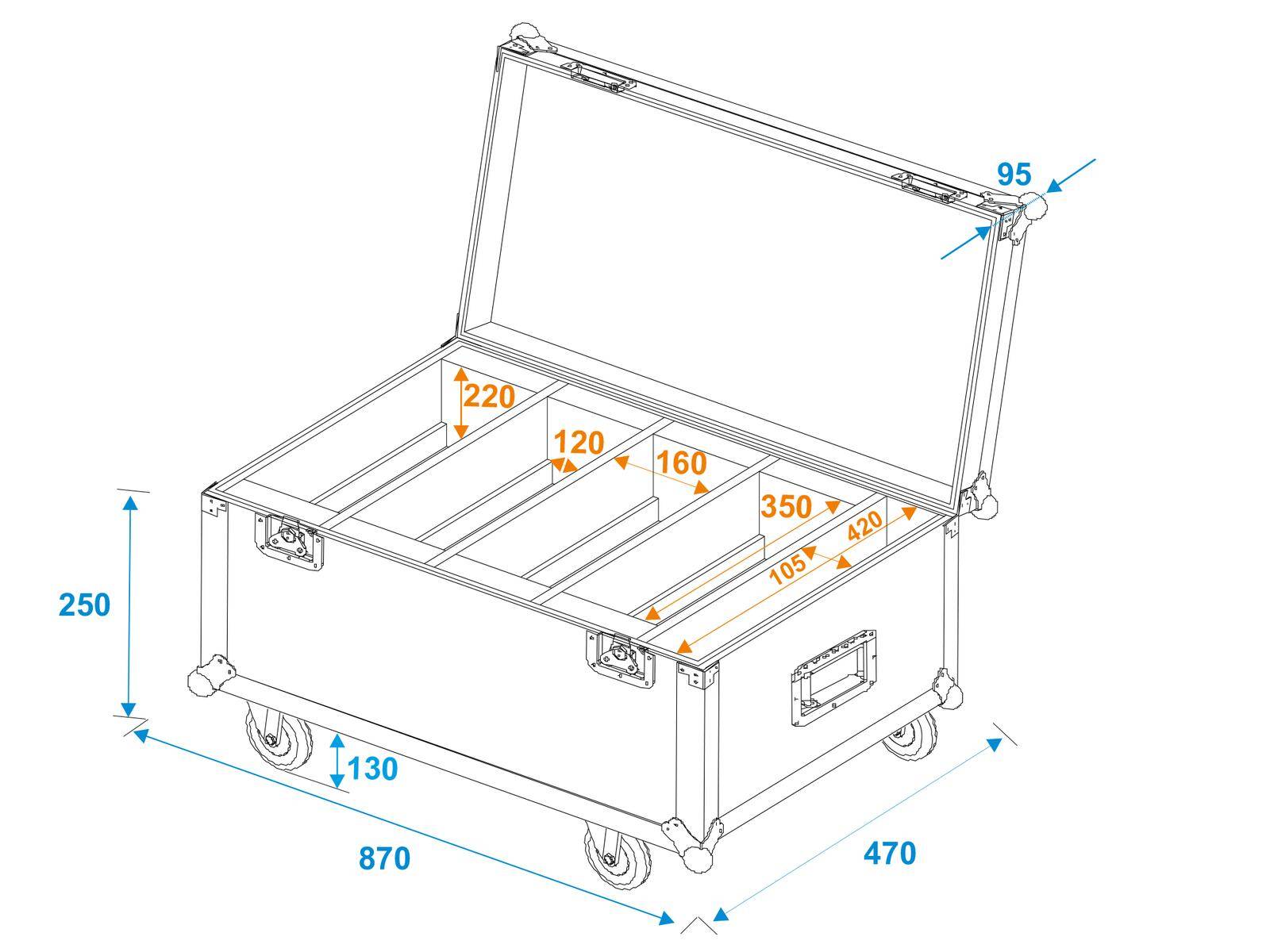 95
220
120
160
350
420
105
250
130
870
470