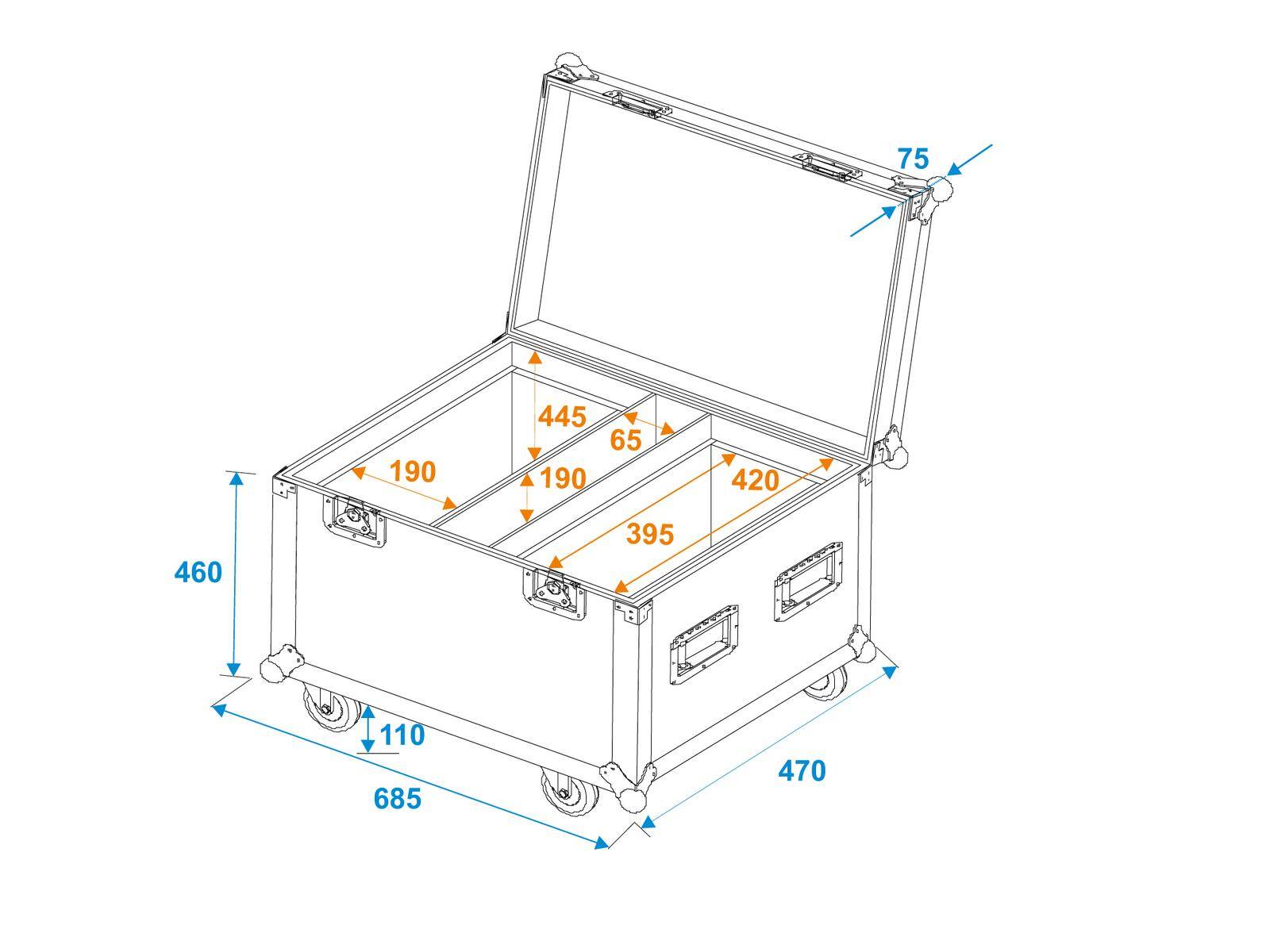 75
445
65
190
190
420
395
460
110
685
470