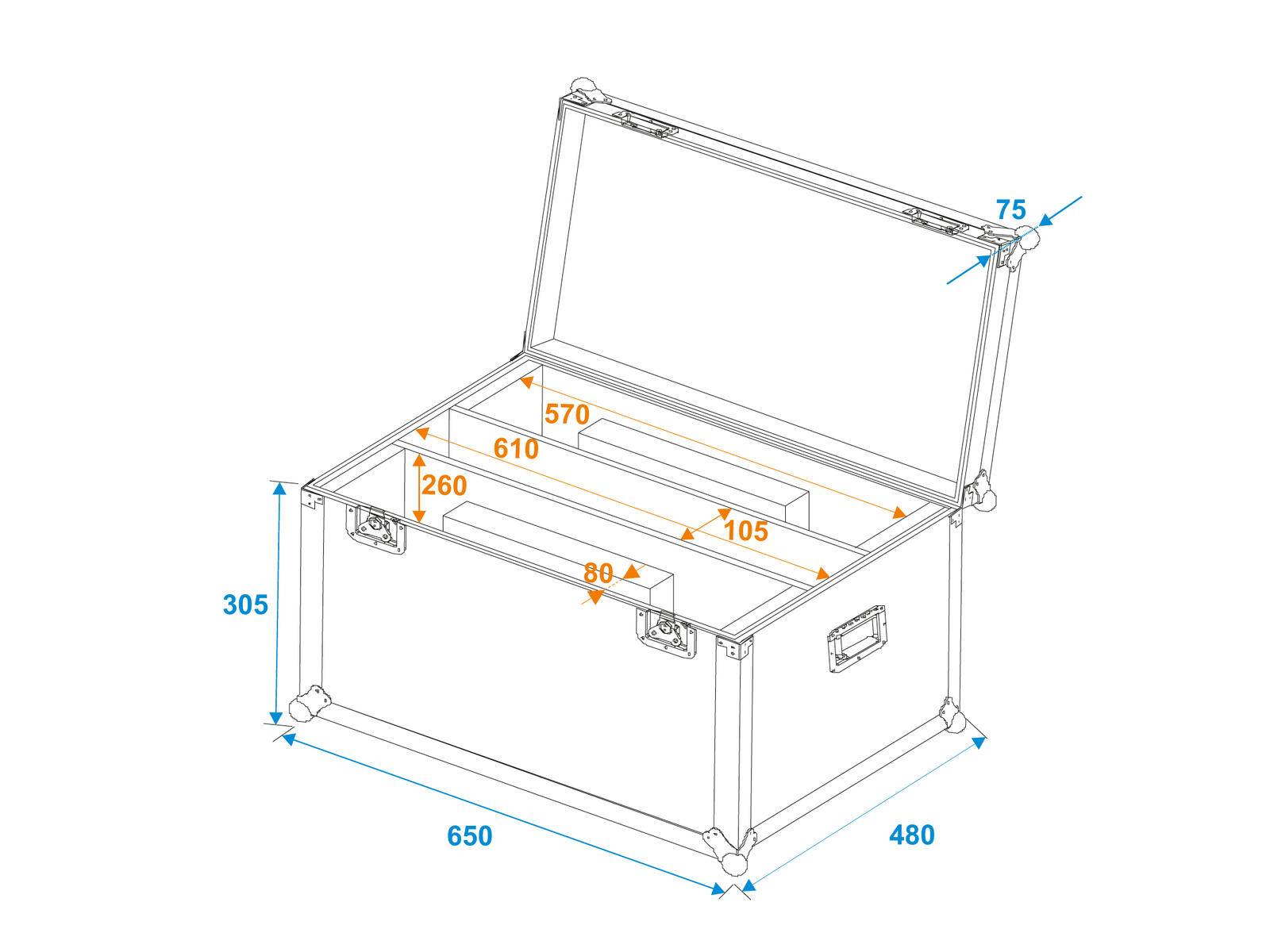 75
570
610
260
105
80
305
650
480