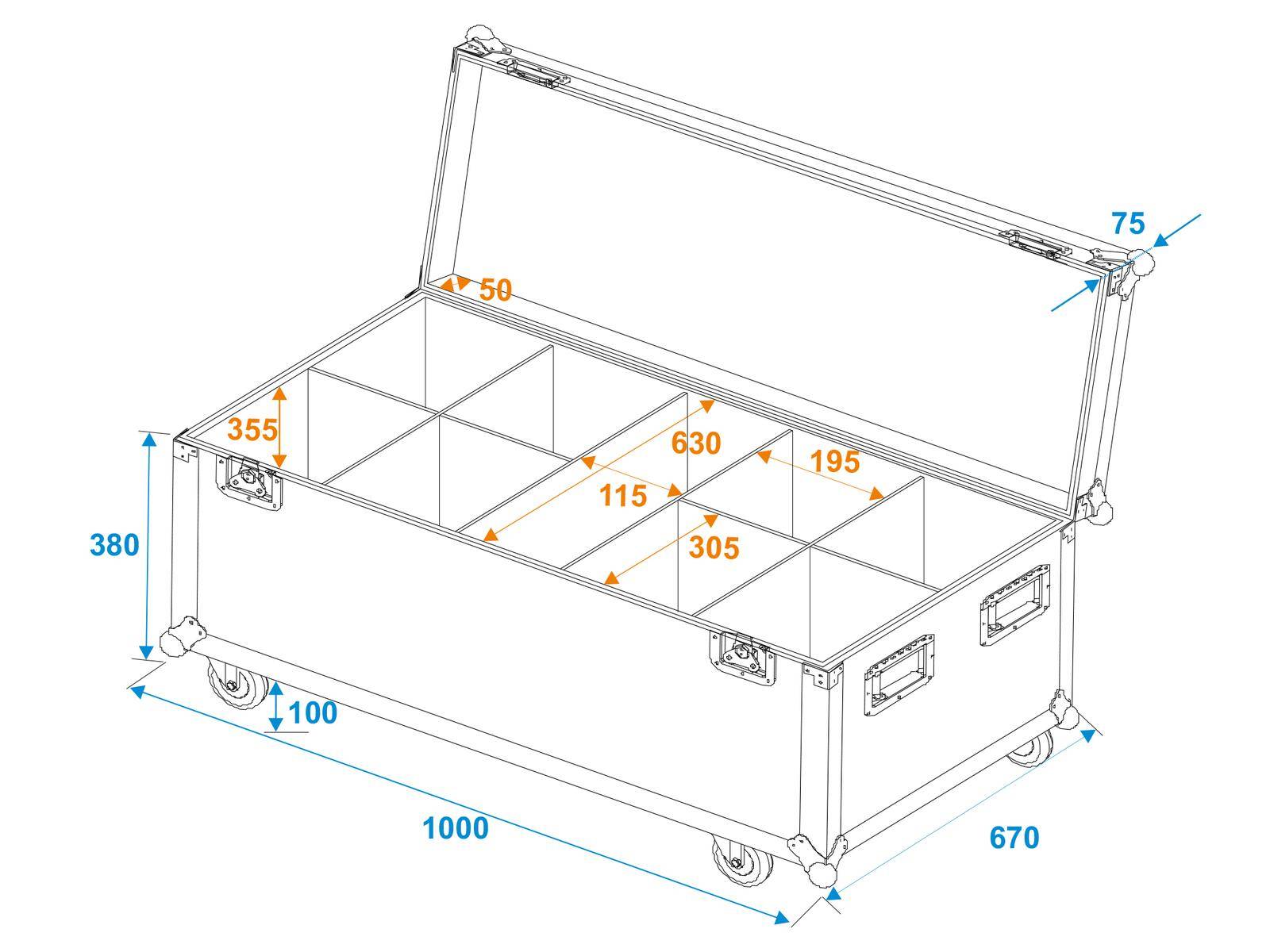 75

50

355

630

195

115

305

380

100

1000

670