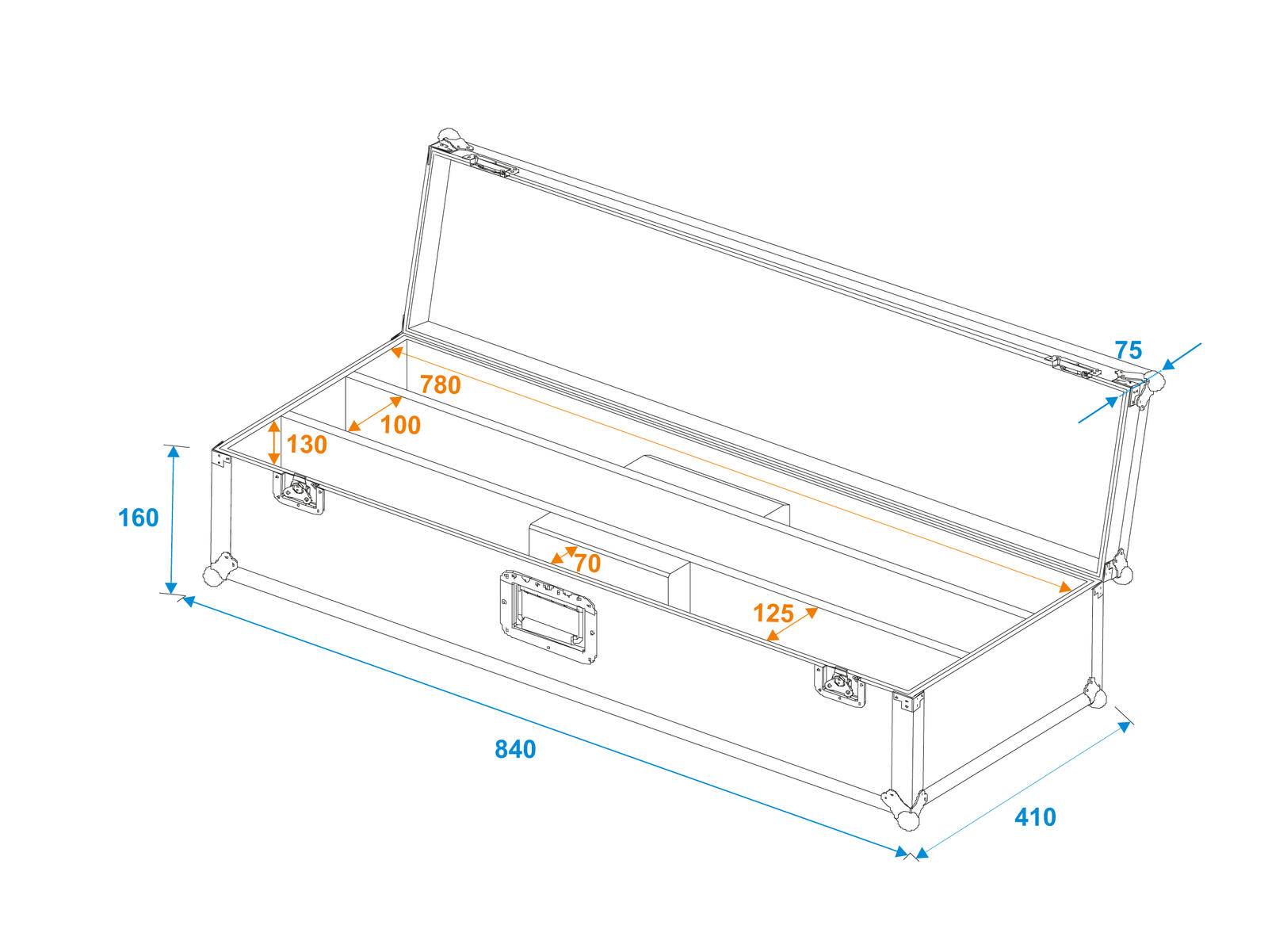 75
780
100
130
160
70
125
840
410